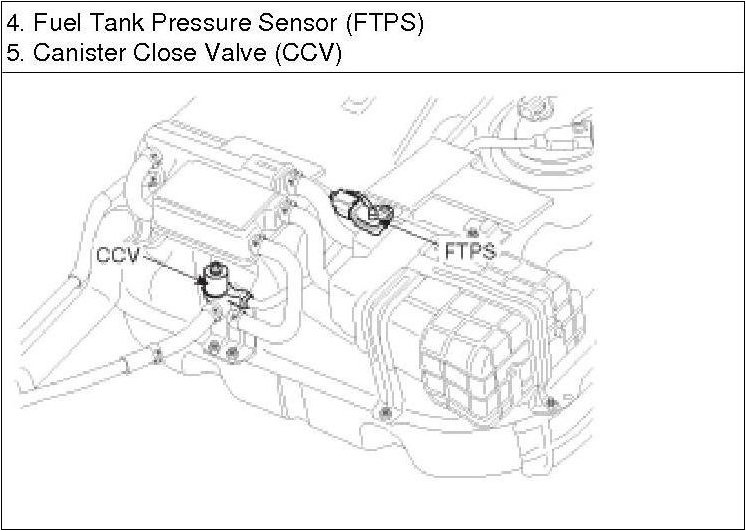 4. Fuel Tank Pressure Sensor (FTPS)
5. Canister Close Valve (CCV)

CCV

FTPS