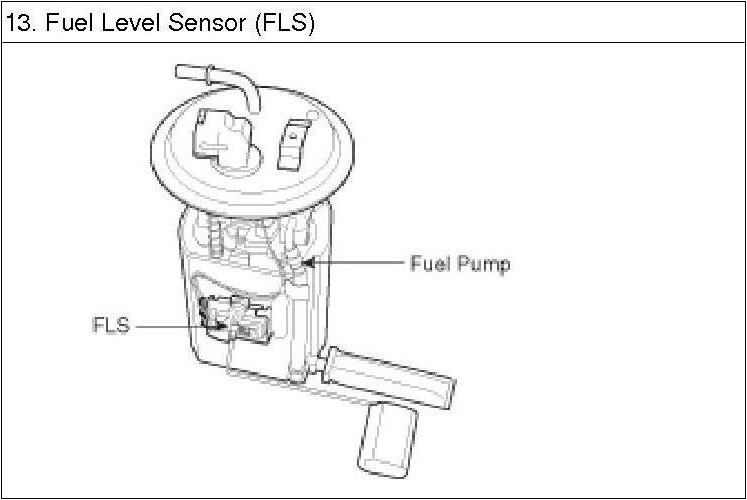 13. Fuel Level Sensor (FLS)

Fuel Pump

FLS