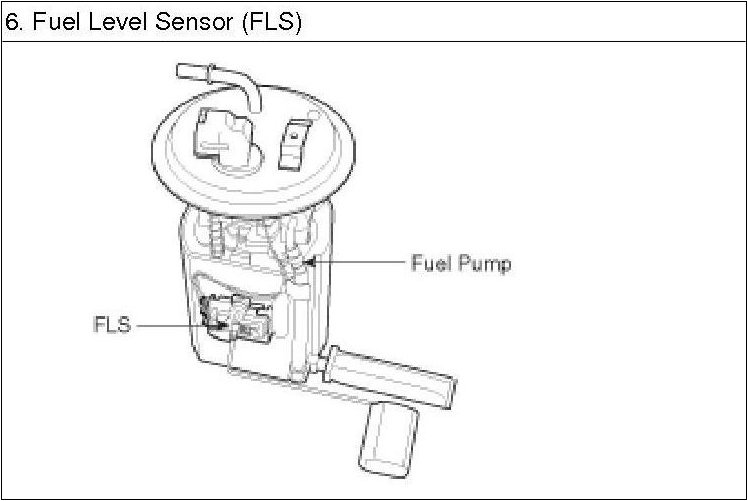 6. Fuel Level Sensor (FLS)

Fuel Pump

FLS