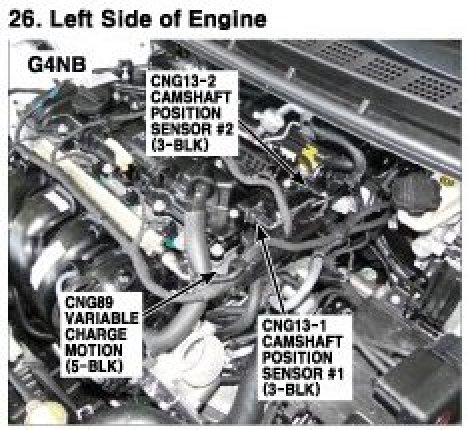 26. Left Side of Engine

G4NB

CNG13-2
CAMSHAFT
POSITION
SENSOR #2
(3-BLK)

CNG89
VARIABLE
CHARGE
MOTION
(5-BLK)

CNG13-1
CAMSHAFT
POSITION
SENSOR #1
(3-BLK)