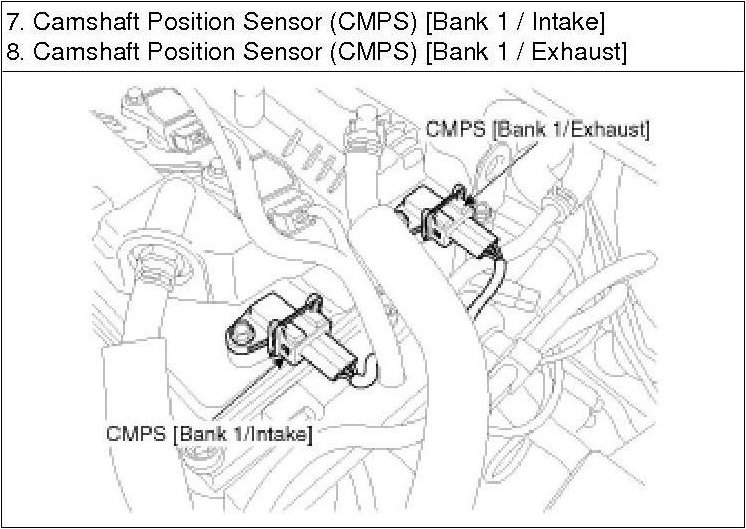 7. Camshaft Position Sensor (CMPS) [Bank 1 / Intake]
8. Camshaft Position Sensor (CMPS) [Bank 1 / Exhaust]

CMPS [Bank 1/Exhaust]

CMPS [Bank 1/Intake]