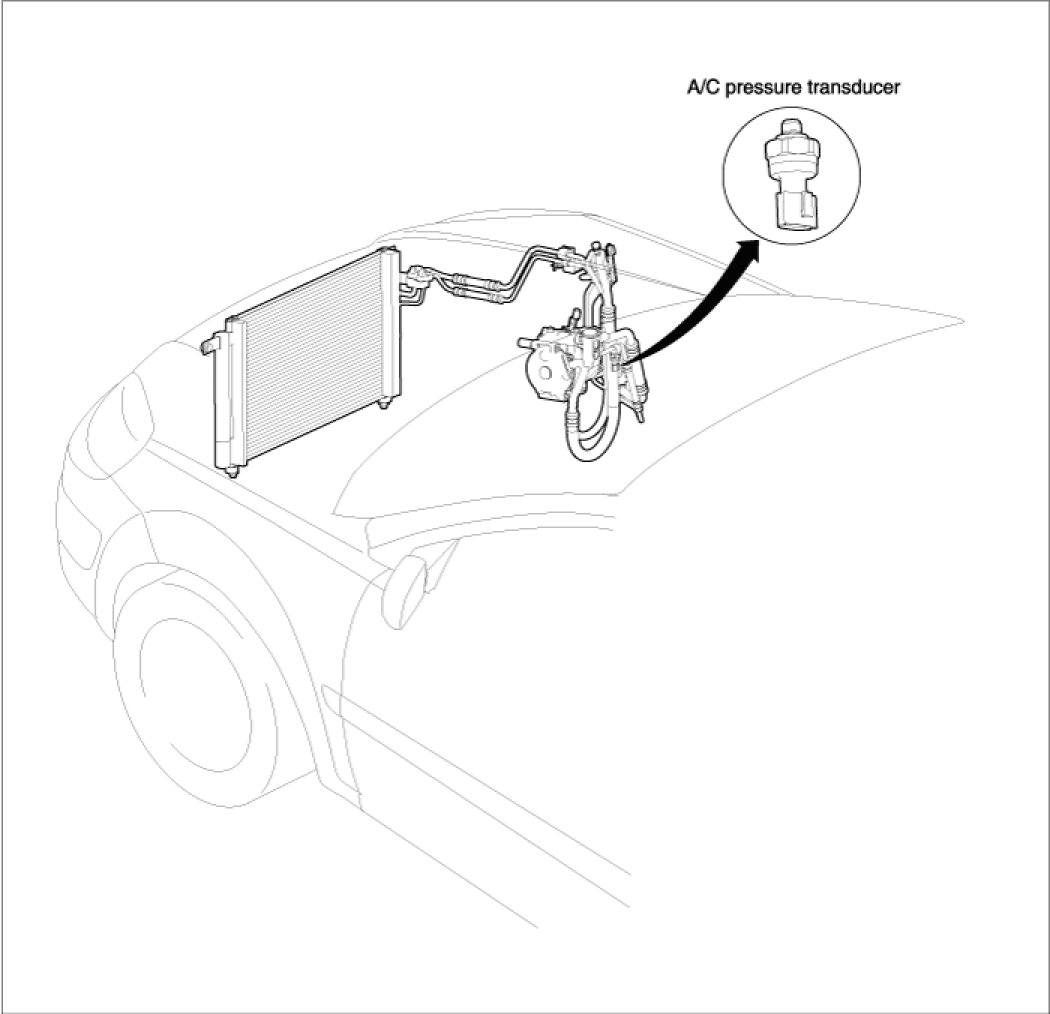 A/C pressure transducer