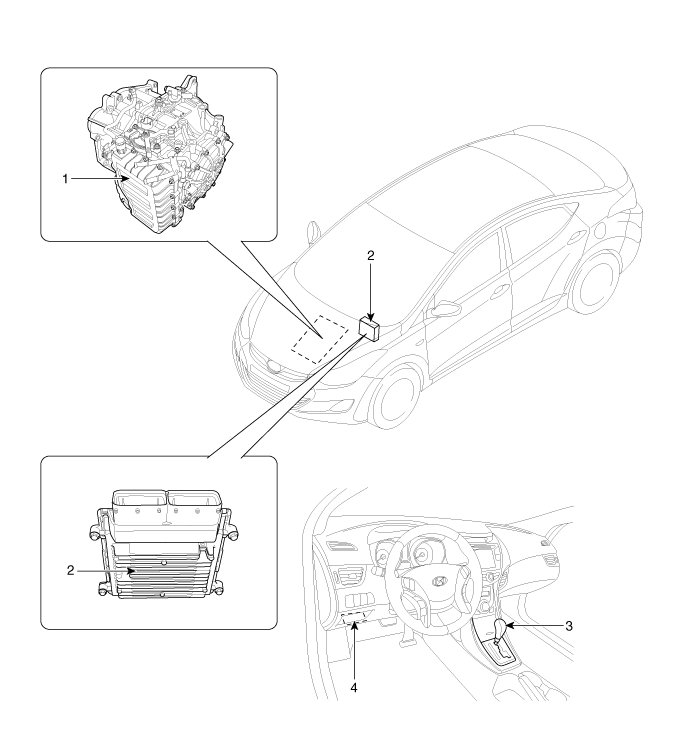 1

2

2

3

4