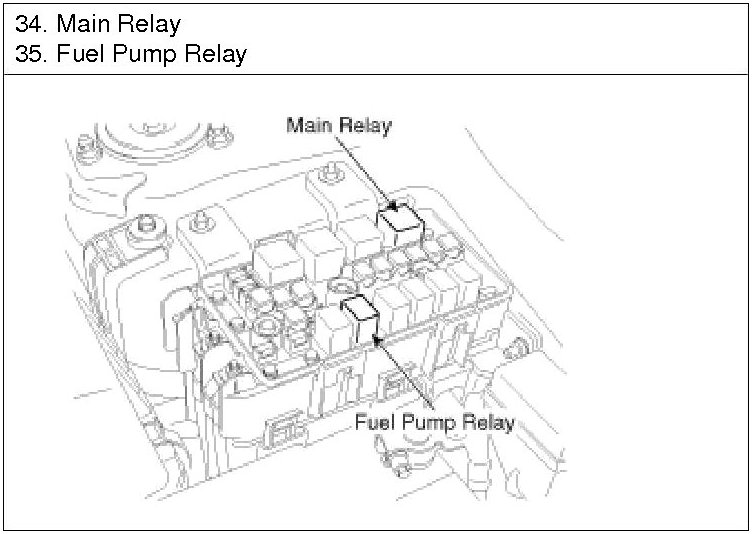 34. Main Relay
35. Fuel Pump Relay

Main Relay

Fuel Pump Relay