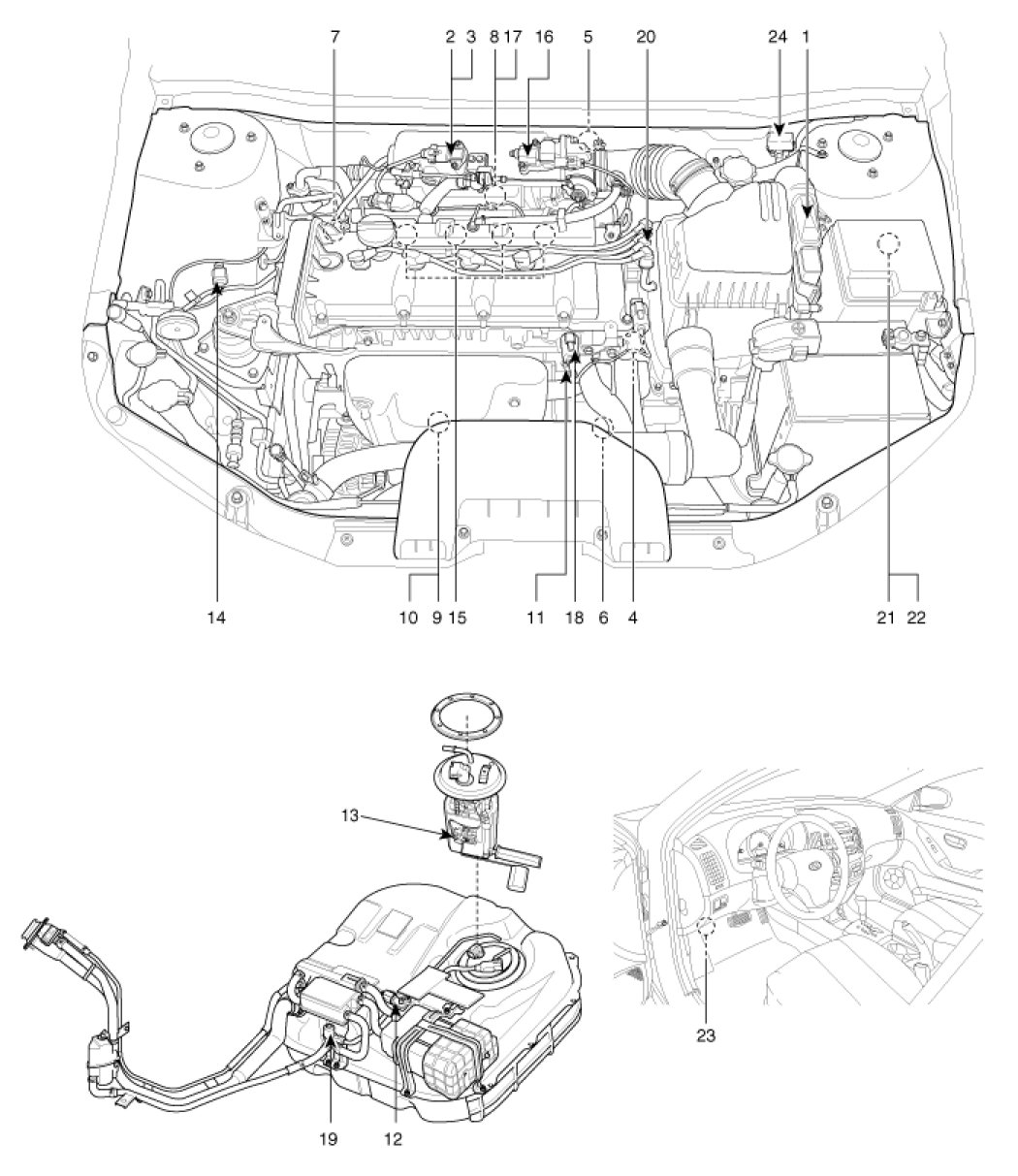 7
2 3
8 17
16
5
20
24 1
14
10 9 15
11
18
6
4
21 22
13
23
19
12