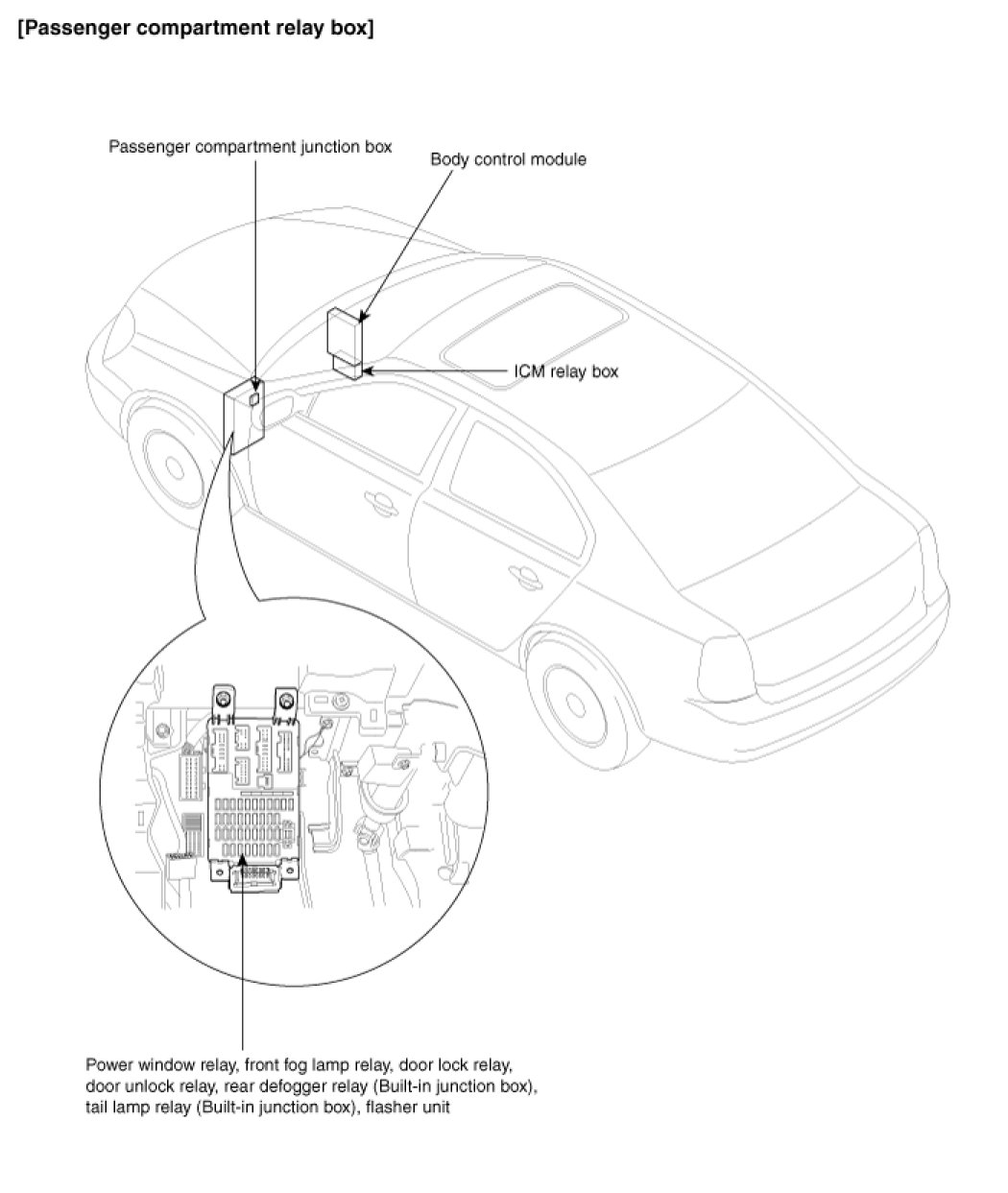 [Passenger compartment relay box]

Passenger compartment junction box

Body control module

ICM relay box

Power window relay, front fog lamp relay, door lock relay, door unlock relay, rear defogger relay (Built-in junction box), tail lamp relay (Built-in junction box), flasher unit