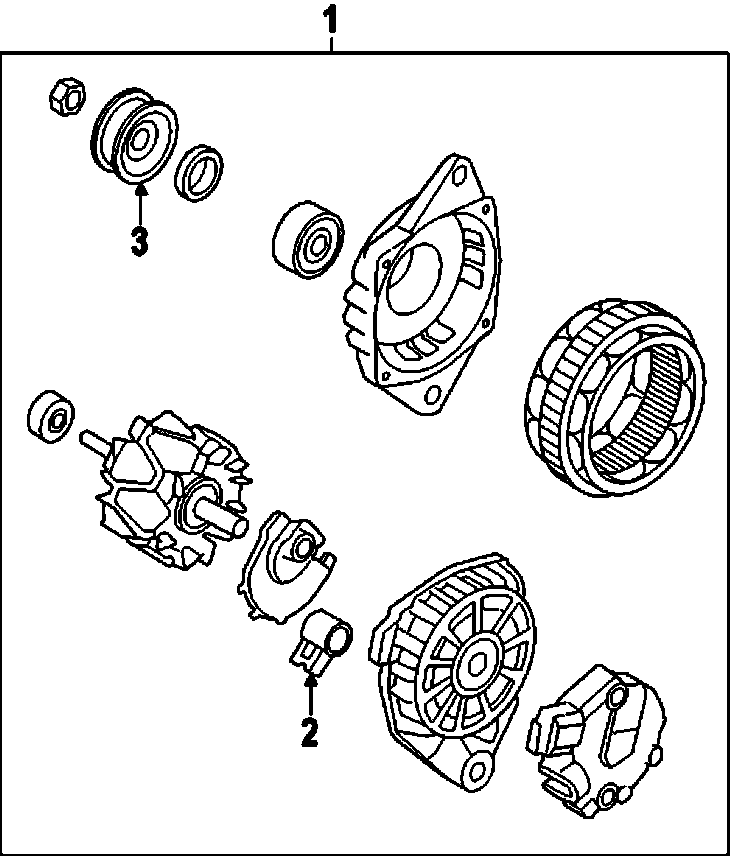 1
3
2