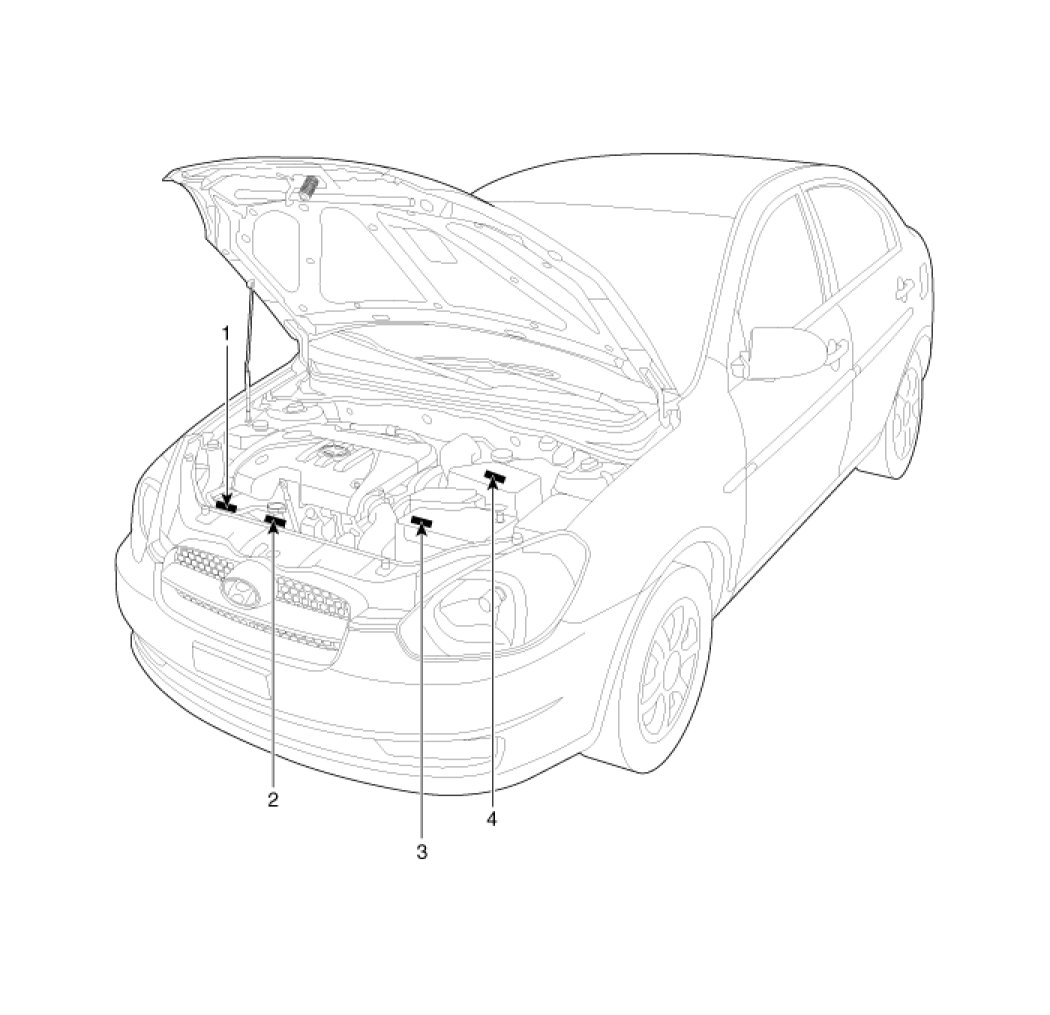 1
2
3
4