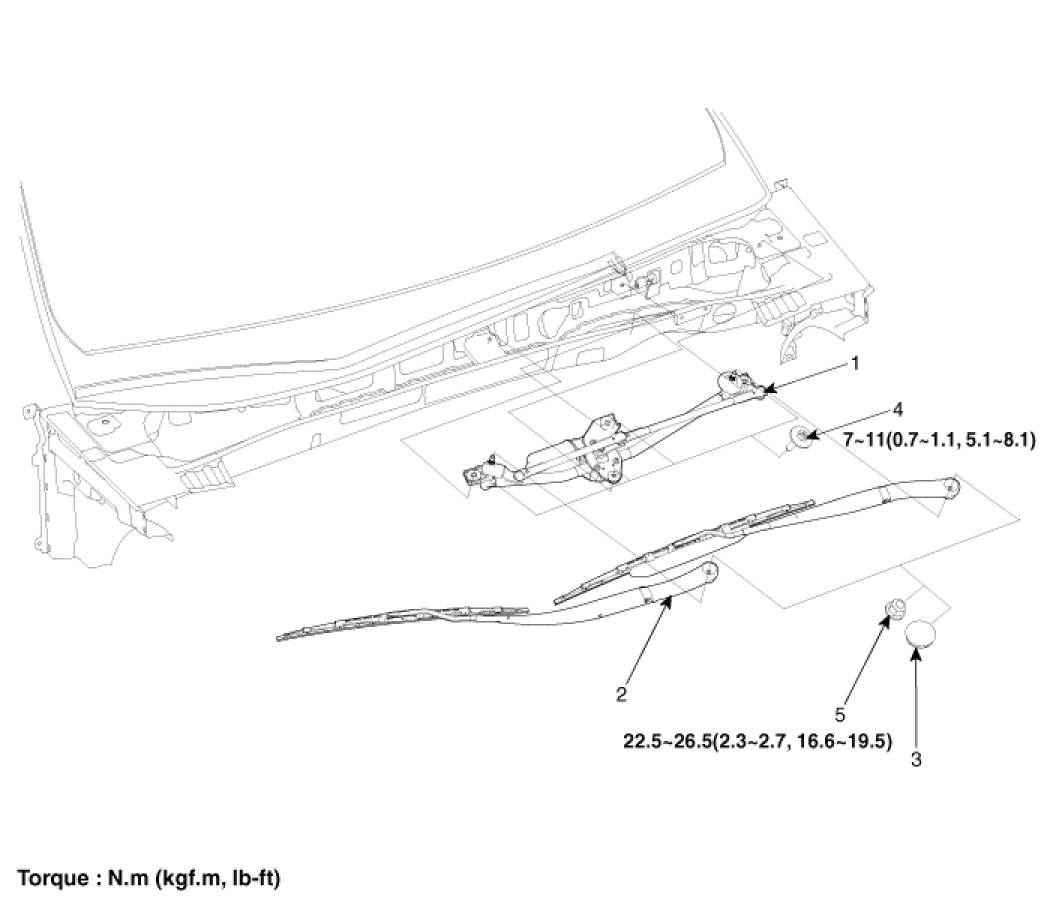 1

4
7~11(0.7~1.1, 5.1~8.1)

2

5
22.5~26.5(2.3~2.7, 16.6~19.5)

3

Torque : N.m (kgf.m, lb-ft)