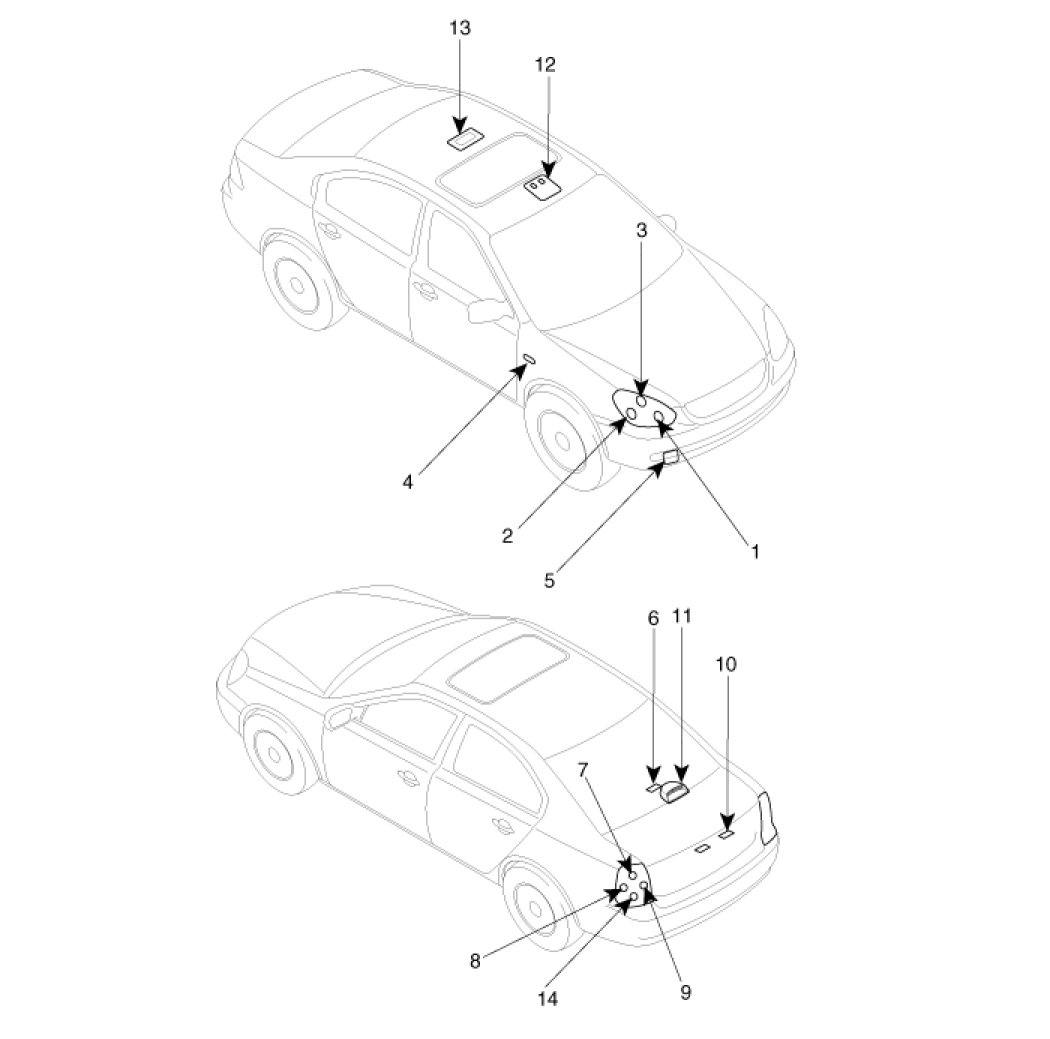 13
12
3
4
2
5
1
6
11
10
7
8
14
9