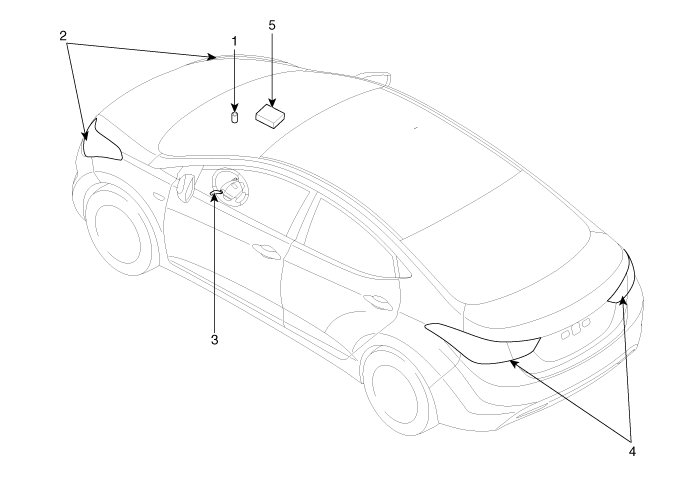 2
1
5
3
4