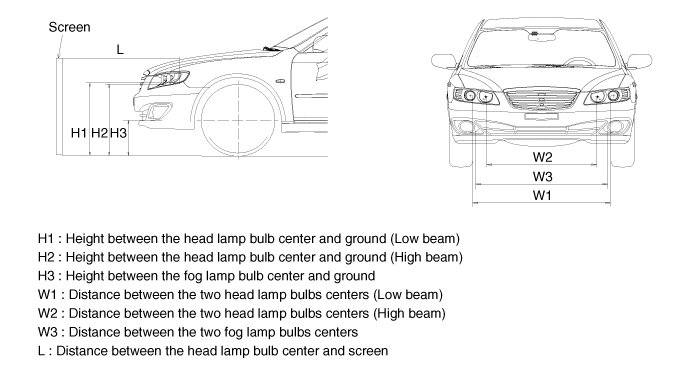 Screen
L
H1 H2 H3

W2
W3
W1

H1 : Height between the head lamp bulb center and ground (Low beam)
H2 : Height between the head lamp bulb center and ground (High beam)
H3 : Height between the fog lamp bulb center and ground
W1 : Distance between the two head lamp bulbs centers (Low beam)
W2 : Distance between the two head lamp bulbs centers (High beam)
W3 : Distance between the two fog lamp bulbs centers
L : Distance between the head lamp bulb center and screen