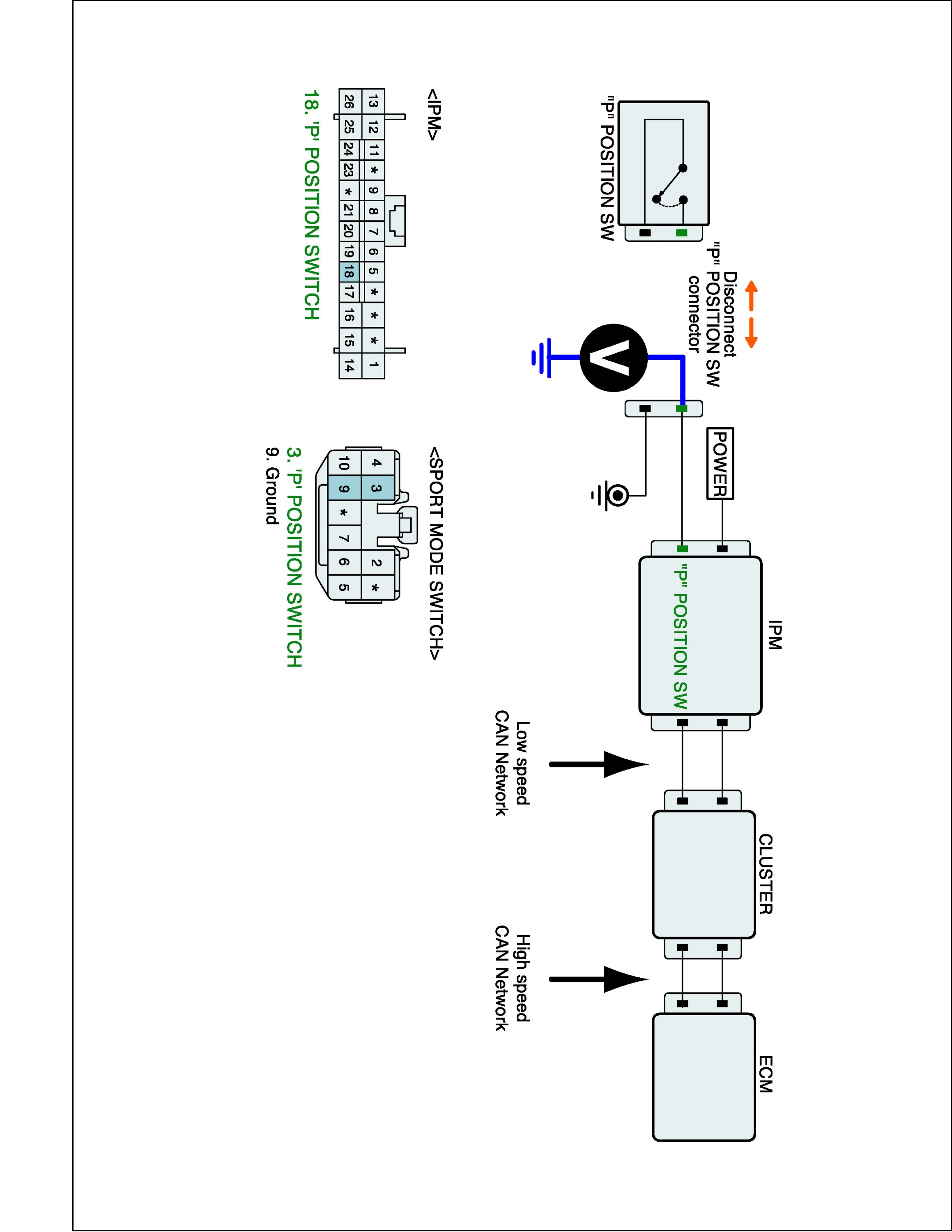 "P" POSITION SW

Disconnect
"P" POSITION SW
connector

V

POWER

IPM

"P" POSITION SW

CLUSTER

ECM

Low speed
CAN Network

High speed
CAN Network

<IPM>

| 13 | 12 | 11 | * | 9 | 8 | 7 | 6 | 5 | * | * | * | 1 |
|---|---|---|---|---|---|---|---|---|---|---|---|---|
| 26 | 25 | 24 | 23 | * | 21 | 20 | 19 | 18 | 17 | 16 | 15 | 14 |

18. 'P' POSITION SWITCH

<SPORT MODE SWITCH>

| 4 | 3 |  |  | 2 | * |
|---|---|---|---|---|---|
| 10 | 9 | * | 7 | 6 | 5 |

3. 'P' POSITION SWITCH
9. Ground