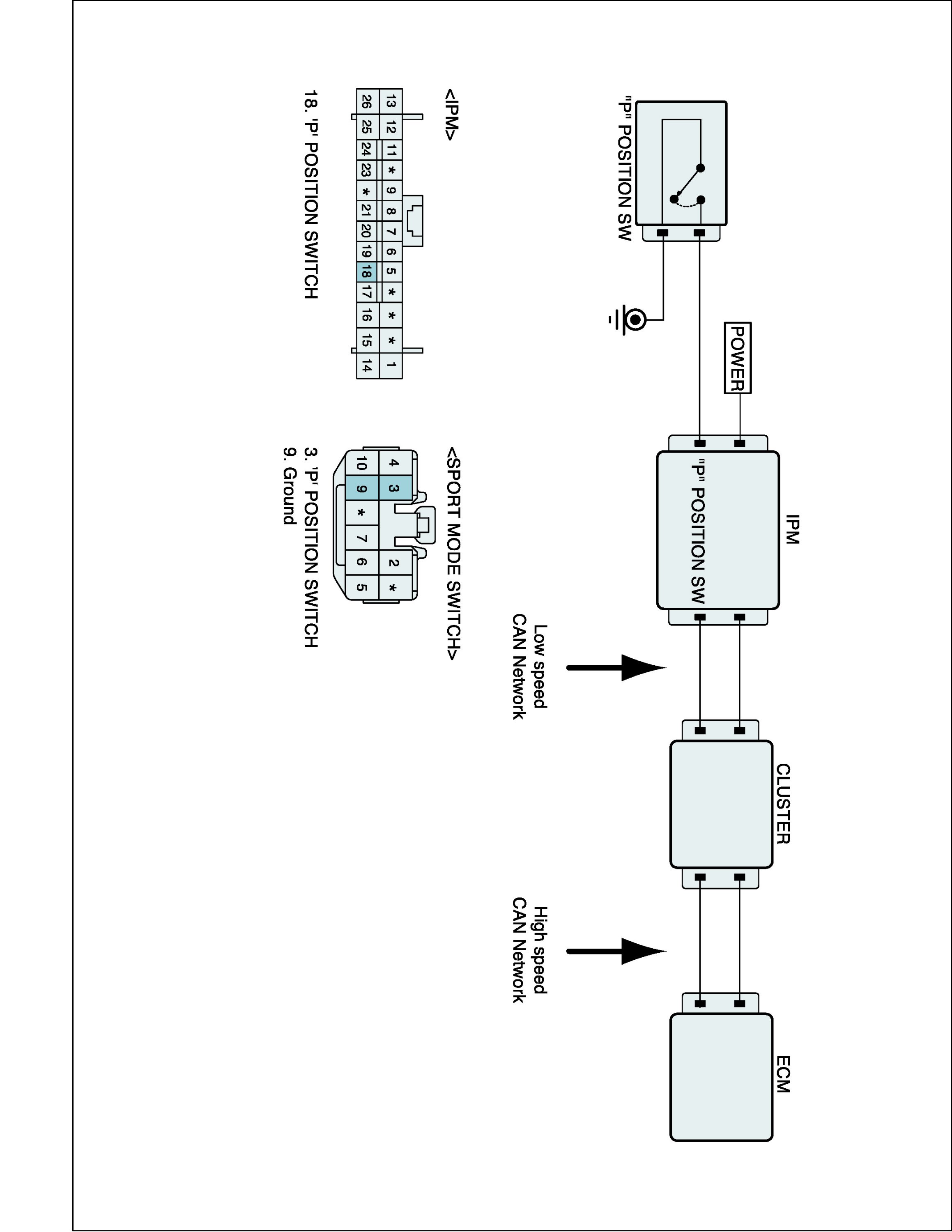 "P" POSITION SW

POWER

IPM

"P" POSITION SW

CLUSTER

ECM

Low speed
CAN Network

High speed
CAN Network

<IPM>

| 13 | 12 | 11 | * | 9 | 8 | 7 | 6 | 5 | * | * | * | 1 |
|---|---|---|---|---|---|---|---|---|---|---|---|---|
| 26 | 25 | 24 | 23 | * | 21 | 20 | 19 | 18 | 17 | 16 | 15 | 14 |

18. 'P' POSITION SWITCH

<SPORT MODE SWITCH>

| 4 | 3 |  |  | 2 | * |
|---|---|---|---|---|---|
| 10 | 9 | * | 7 | 6 | 5 |

3. 'P' POSITION SWITCH
9. Ground