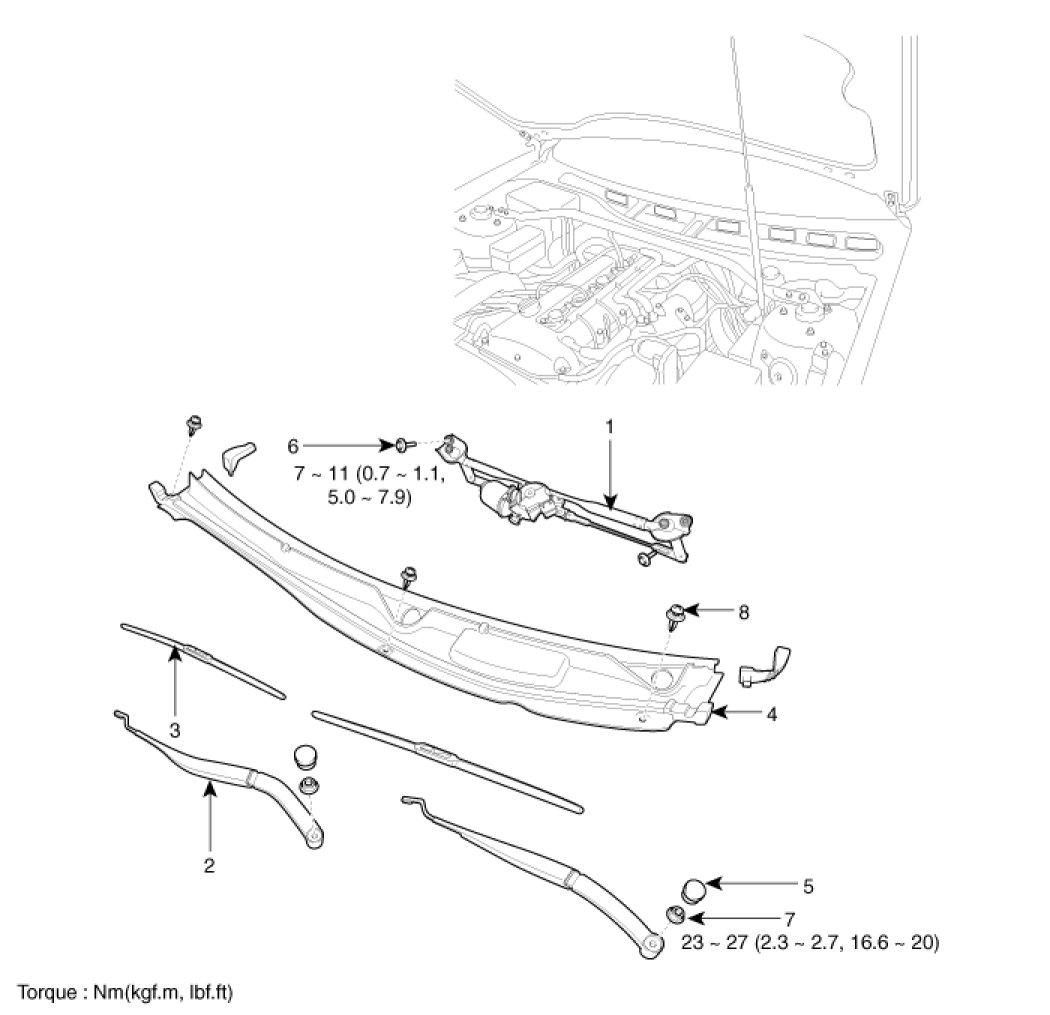 6
7 ~ 11 (0.7 ~ 1.1, 5.0 ~ 7.9)

1

8

3

4

2

5

7
23 ~ 27 (2.3 ~ 2.7, 16.6 ~ 20)

Torque : Nm(kgf.m, lbf.ft)