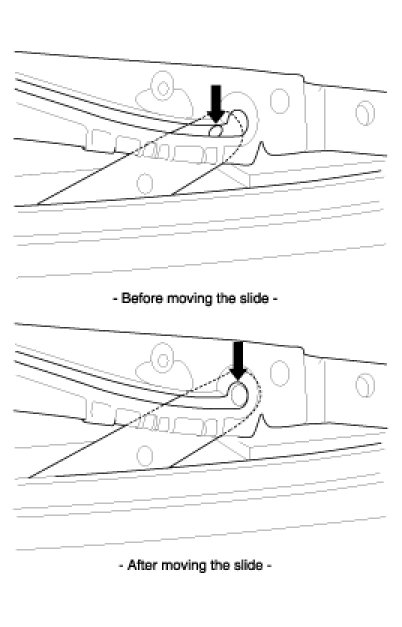 - Before moving the slide -

- After moving the slide -