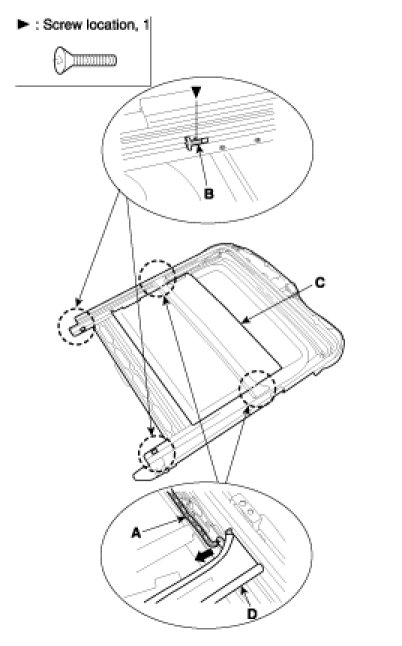 ► : Screw location, 1

B

C

A

D