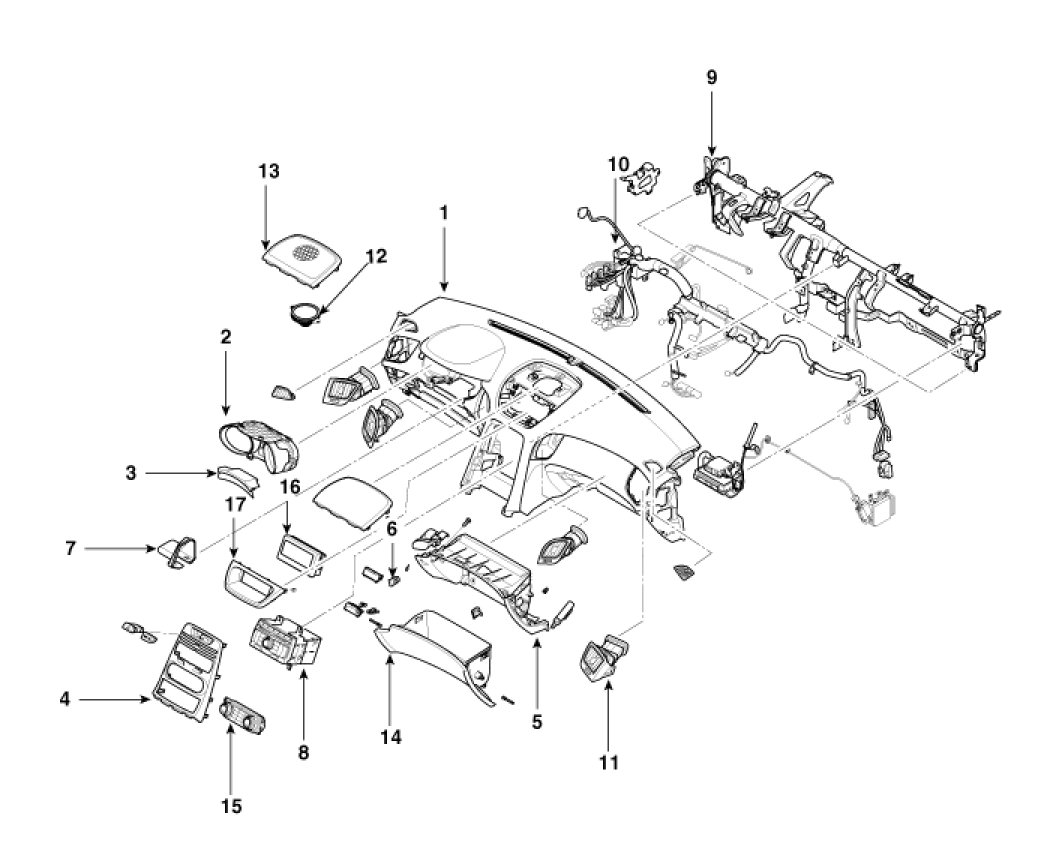 9
10
13
1
12
2
3
16
17
6
7
4
8
14
5
11
15