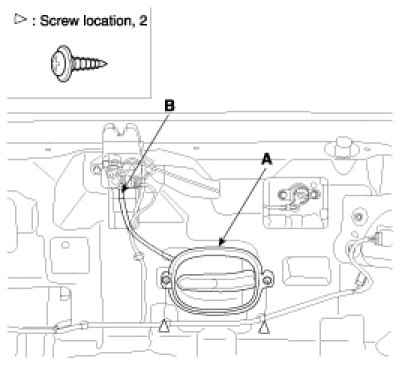 ▷ : Screw location, 2

B

A