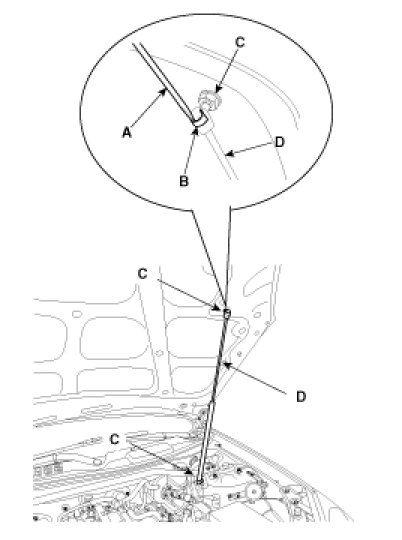 C
A
D
B
C
D
C