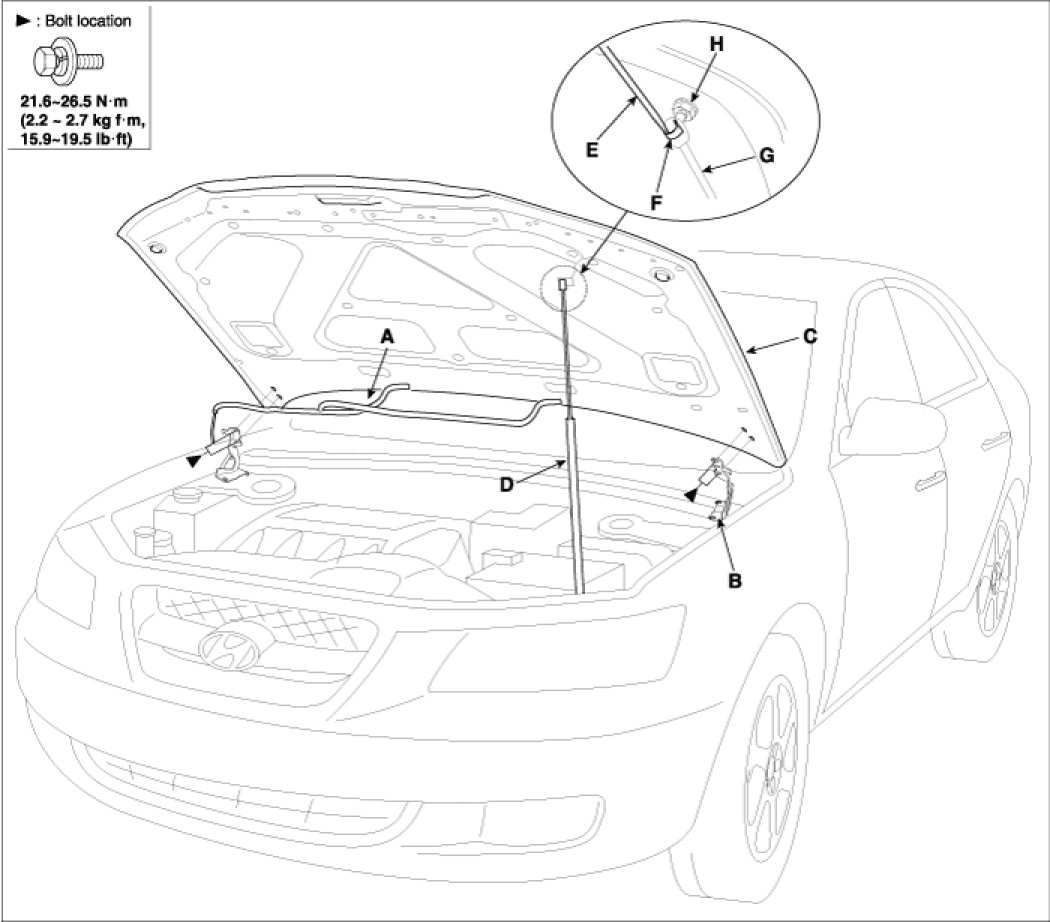 ▶ : Bolt location

21.6~26.5 N·m
(2.2 ~ 2.7 kg f·m,
15.9~19.5 lb·ft)

H
E
G
F
A
C
D
B