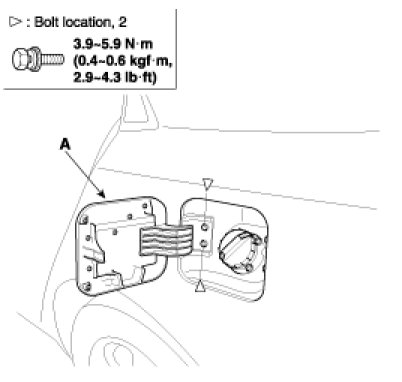 ▷ : Bolt location, 2

3.9~5.9 N·m
(0.4~0.6 kgf·m,
2.9~4.3 lb·ft)

A