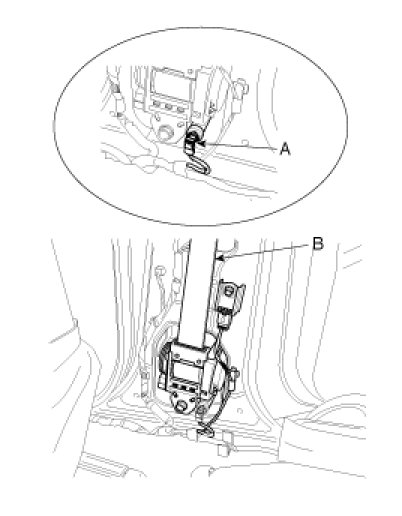 A

B