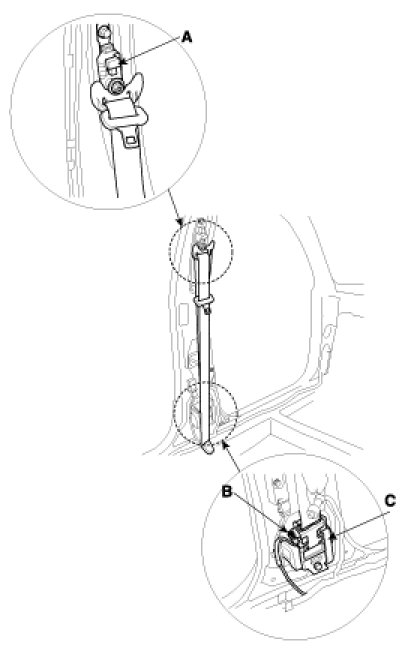 A
B
C