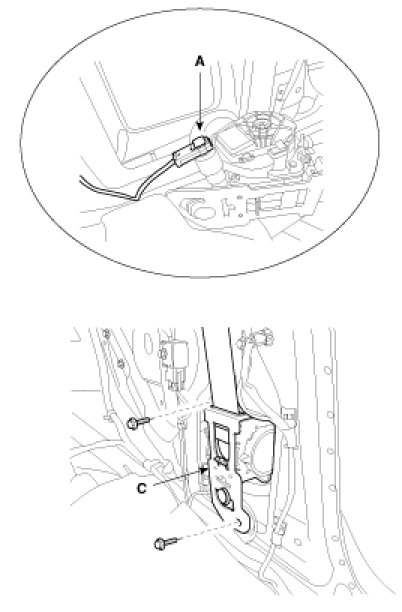 A

C