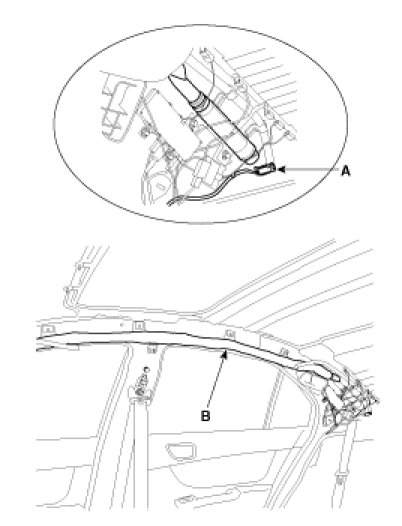 A

B