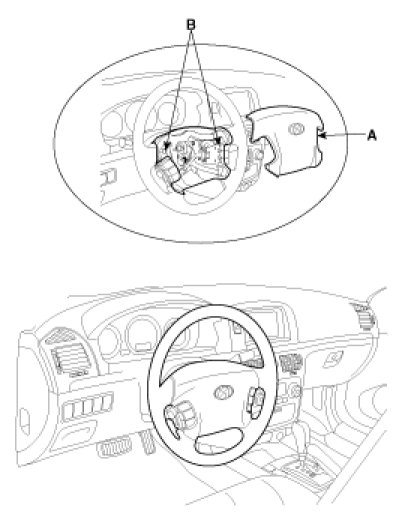 B
A