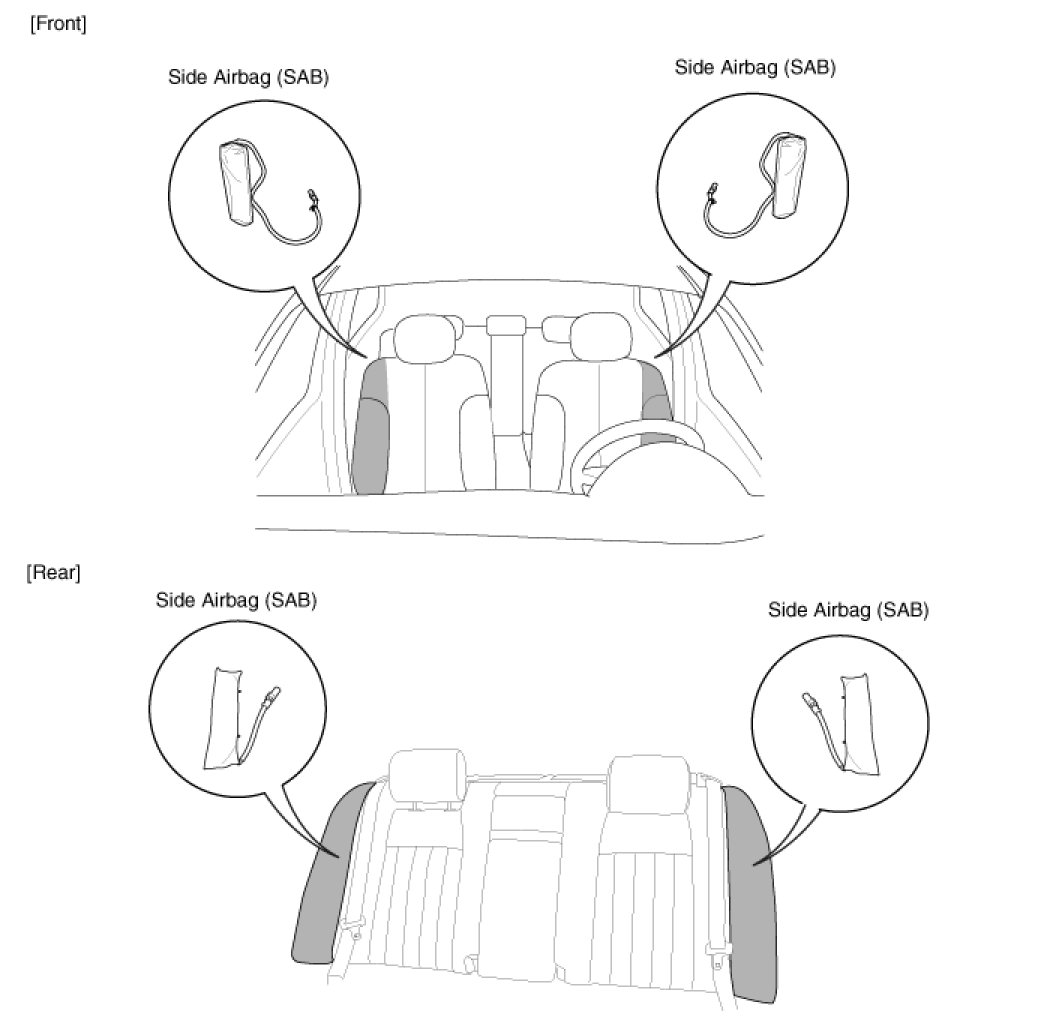 [Front]

Side Airbag (SAB)

Side Airbag (SAB)

[Rear]

Side Airbag (SAB)

Side Airbag (SAB)