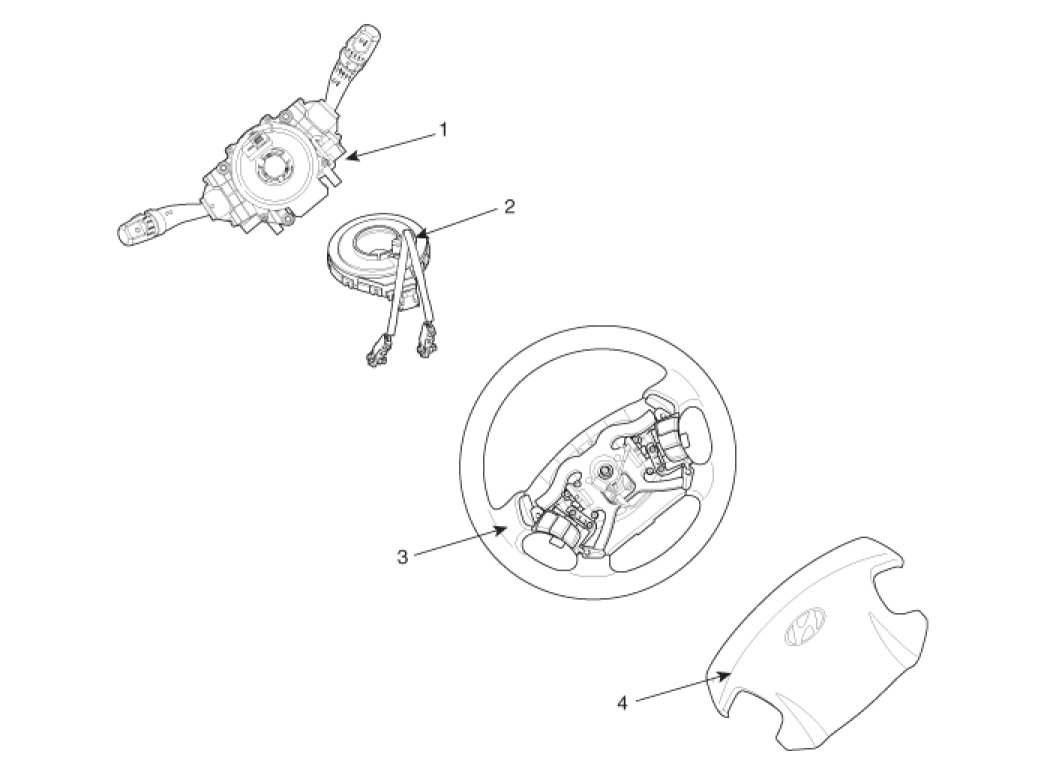 1
2
3
4