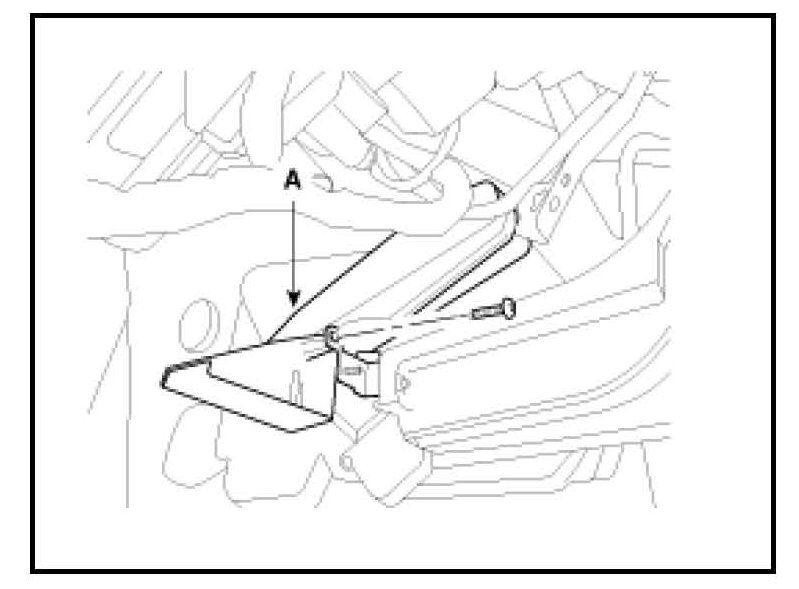 A