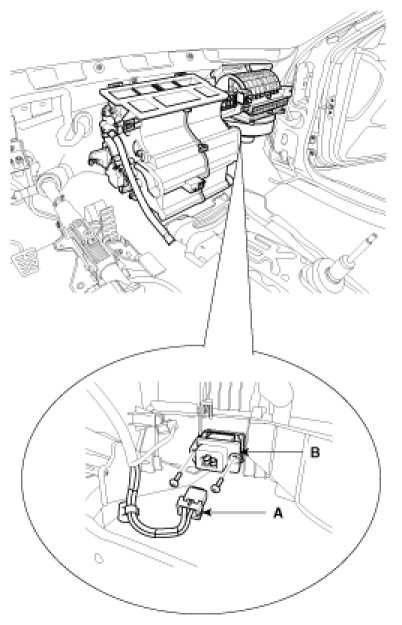 B

A