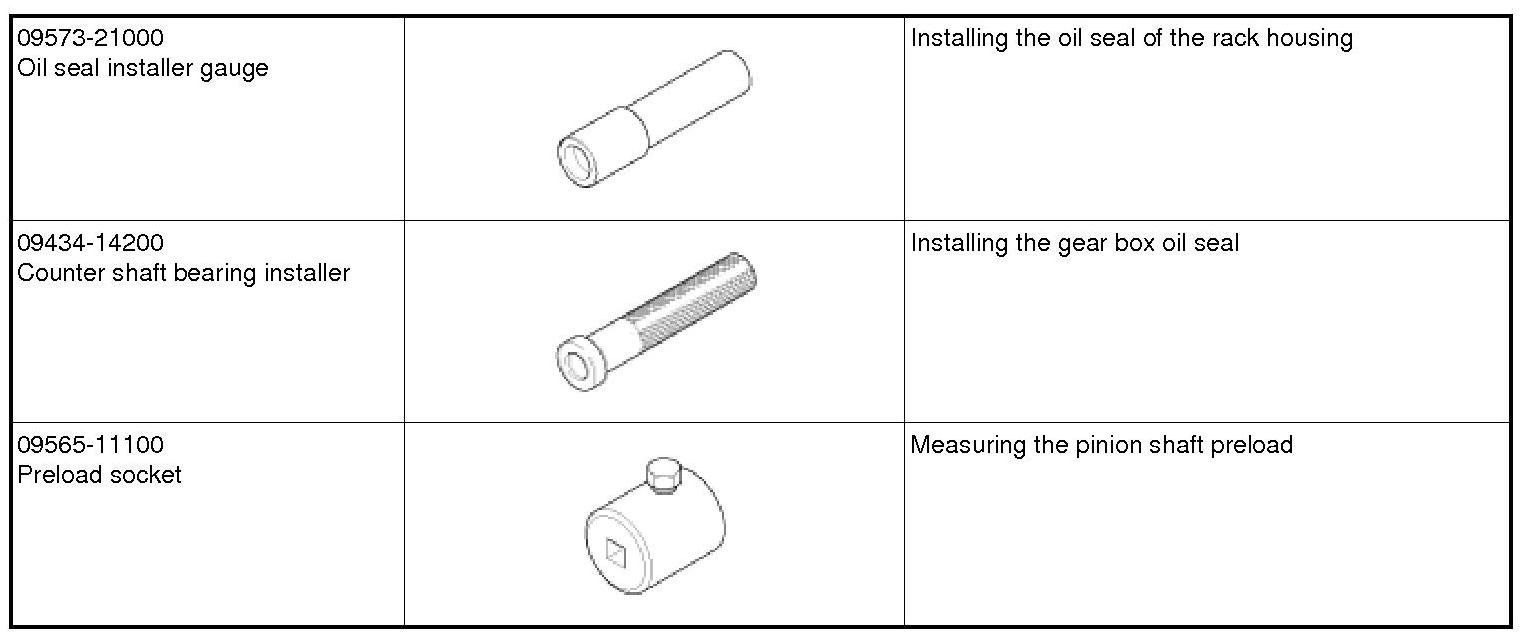 | | | |
|---|---|---|
| 09573-21000 Oil seal installer gauge | | Installing the oil seal of the rack housing |
| 09434-14200 Counter shaft bearing installer | | Installing the gear box oil seal |
| 09565-11100 Preload socket | | Measuring the pinion shaft preload |