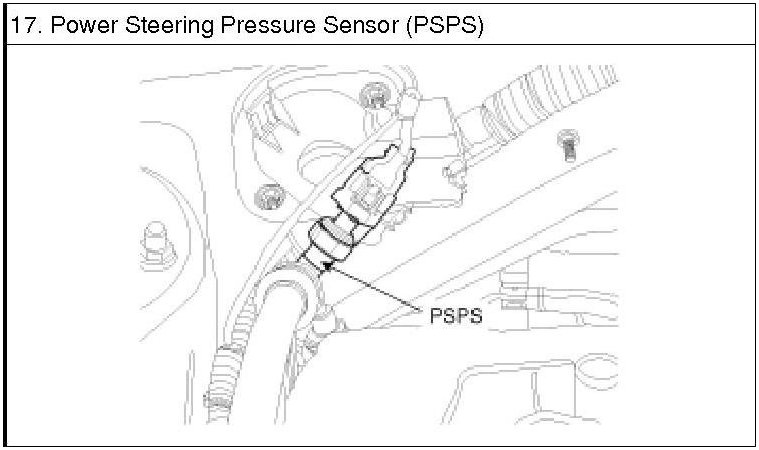 17. Power Steering Pressure Sensor (PSPS)

PSPS