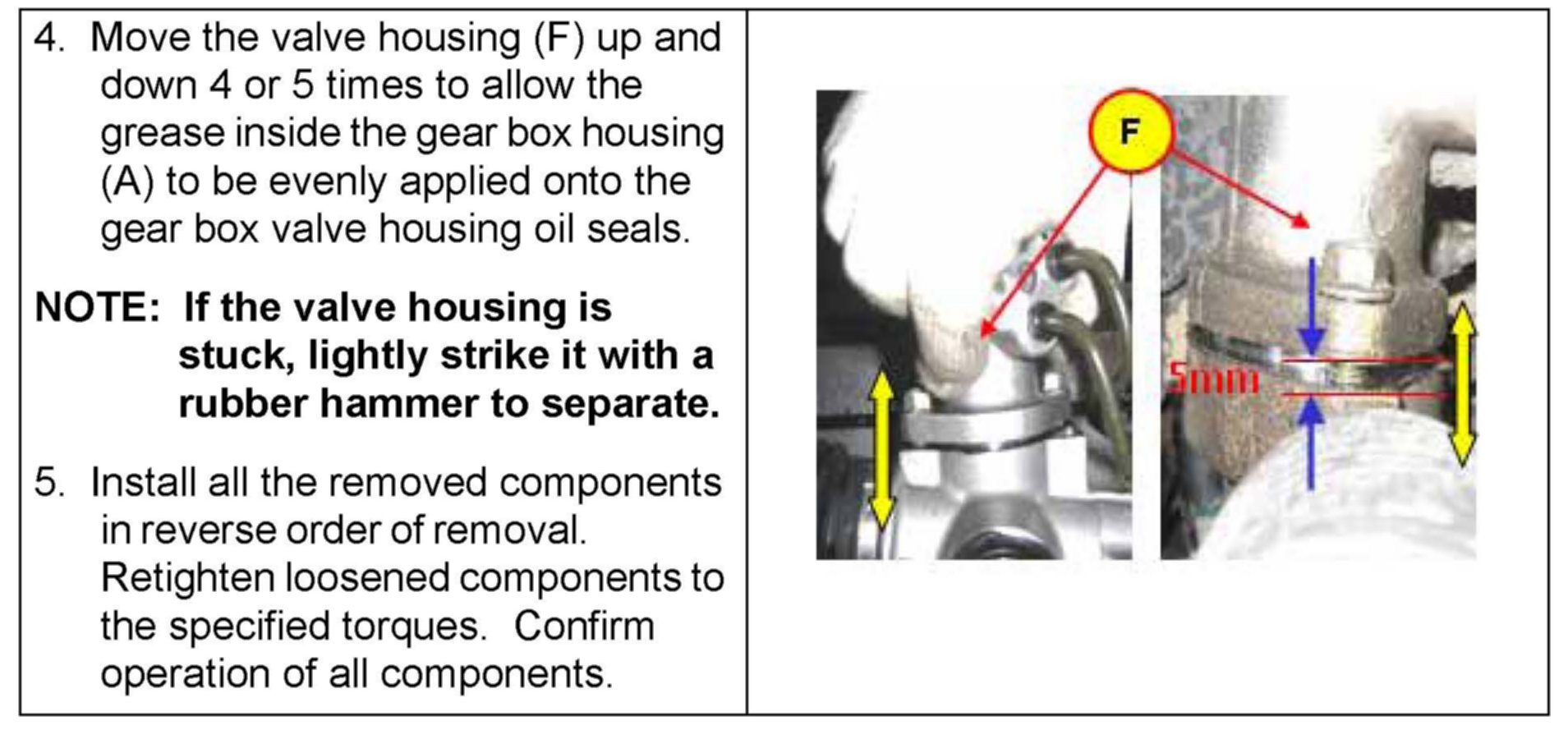 4. Move the valve housing (F) up and down 4 or 5 times to allow the grease inside the gear box housing (A) to be evenly applied onto the gear box valve housing oil seals.

NOTE: If the valve housing is stuck, lightly strike it with a rubber hammer to separate.

5. Install all the removed components in reverse order of removal. Retighten loosened components to the specified torques. Confirm operation of all components.

F

5mm