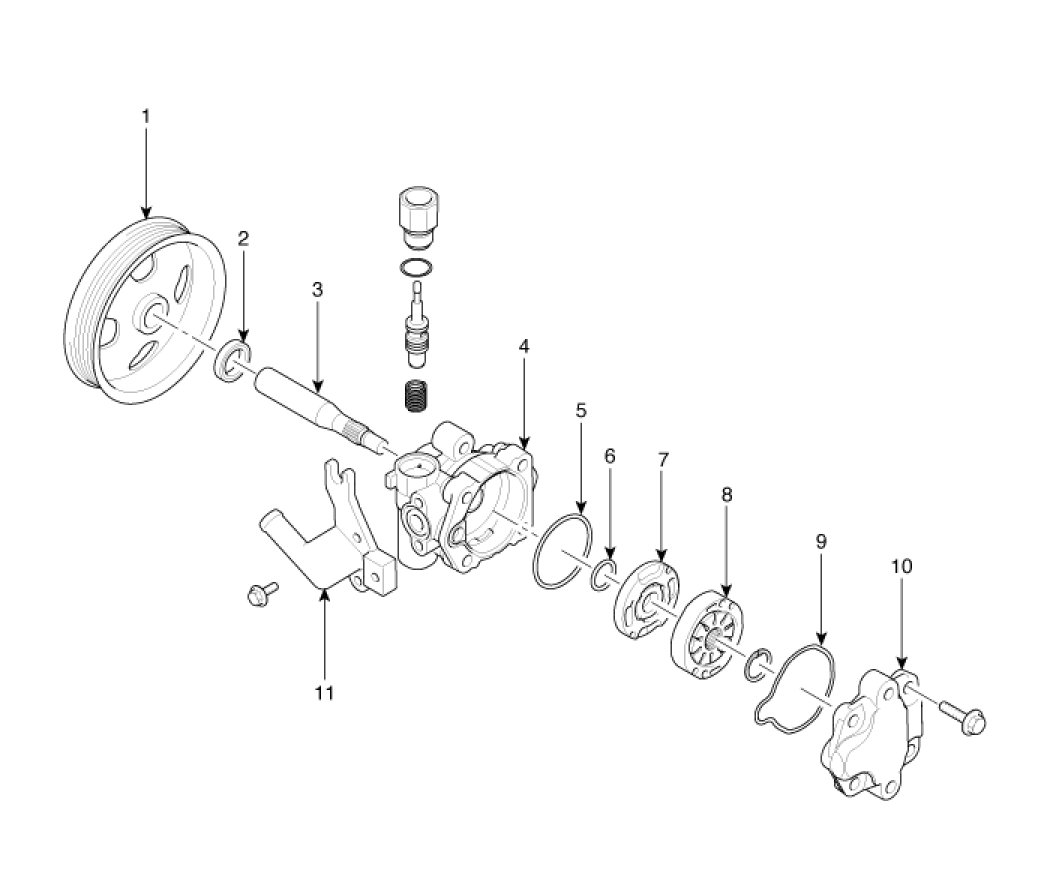 1
2
3
4
5
6
7
8
9
10
11