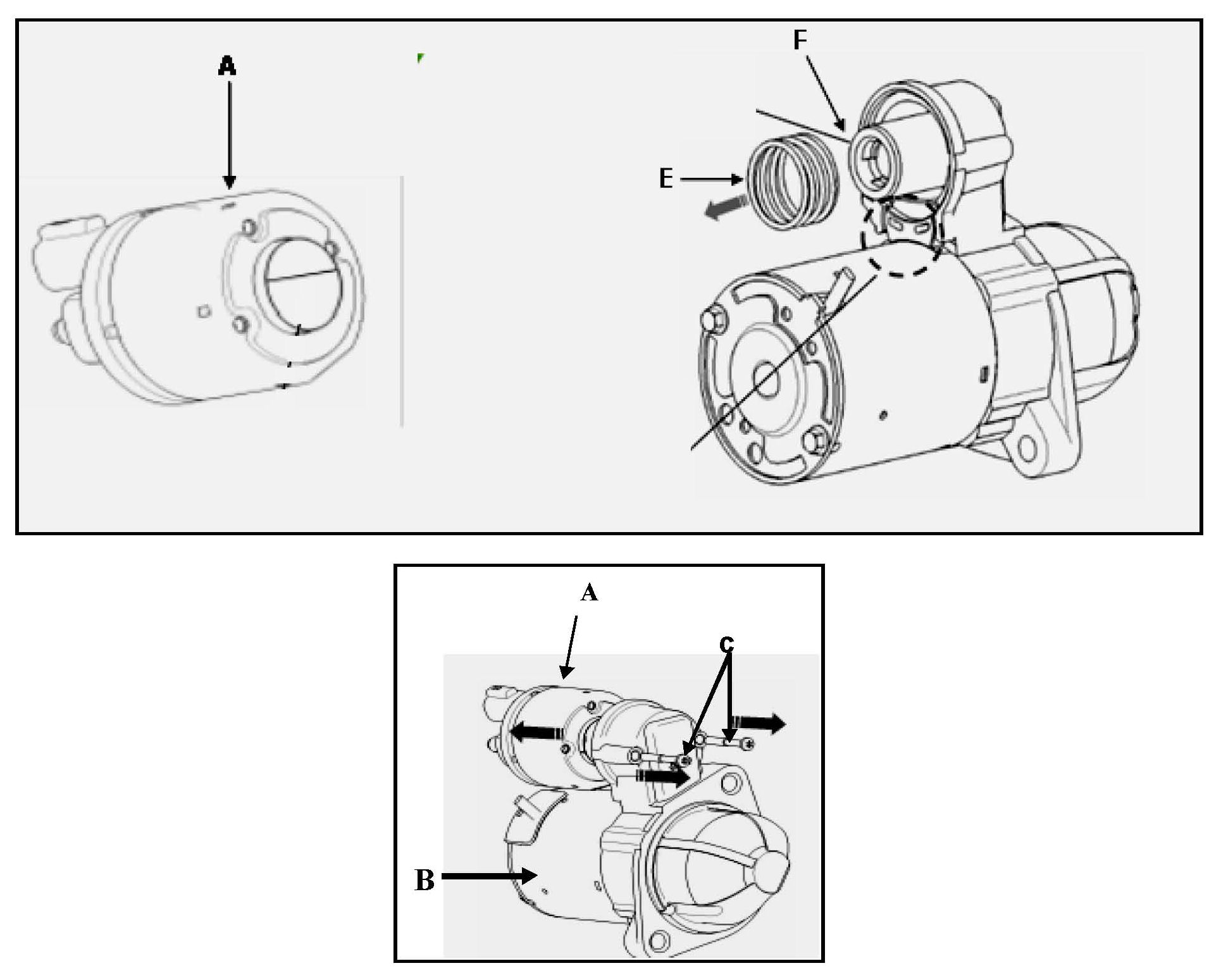 A

F

E

A

C

B