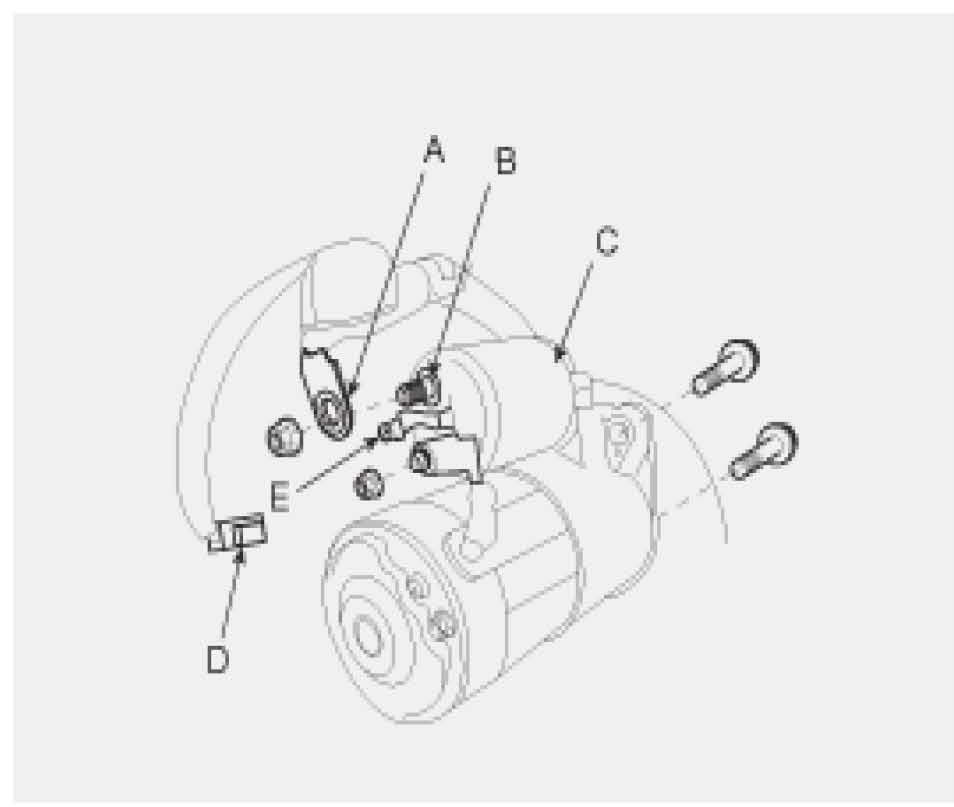 A
B
C
E
D