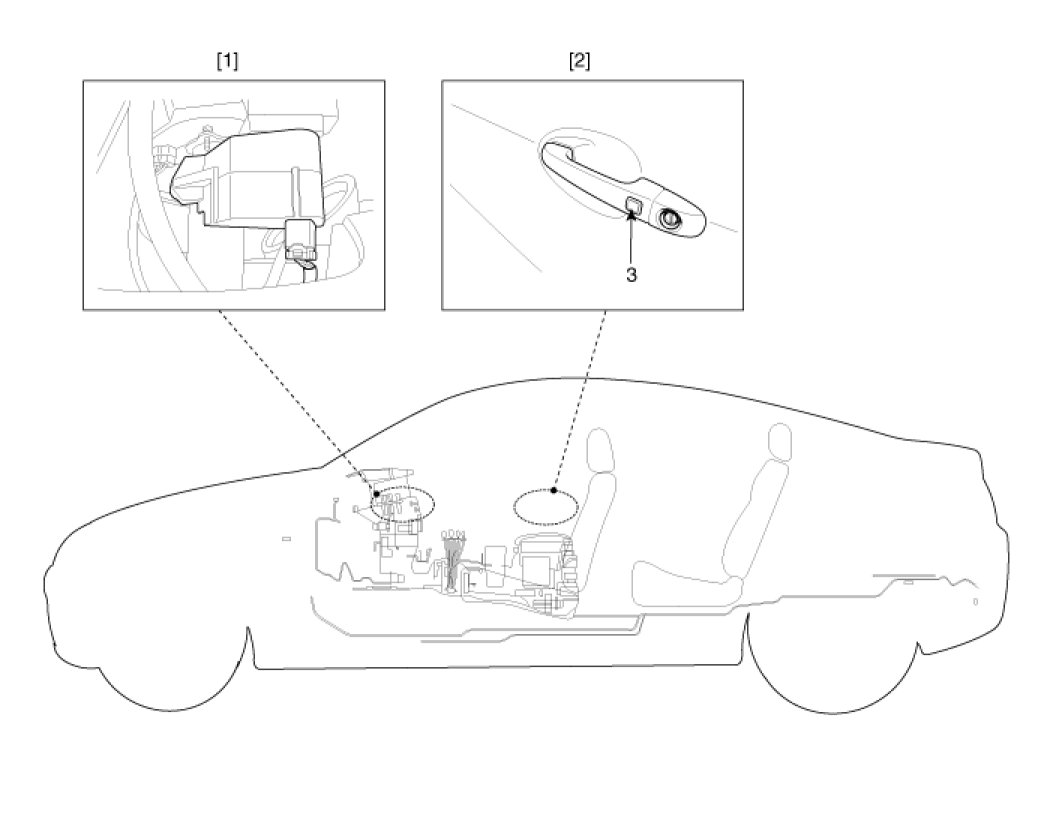 [1]

[2]

3