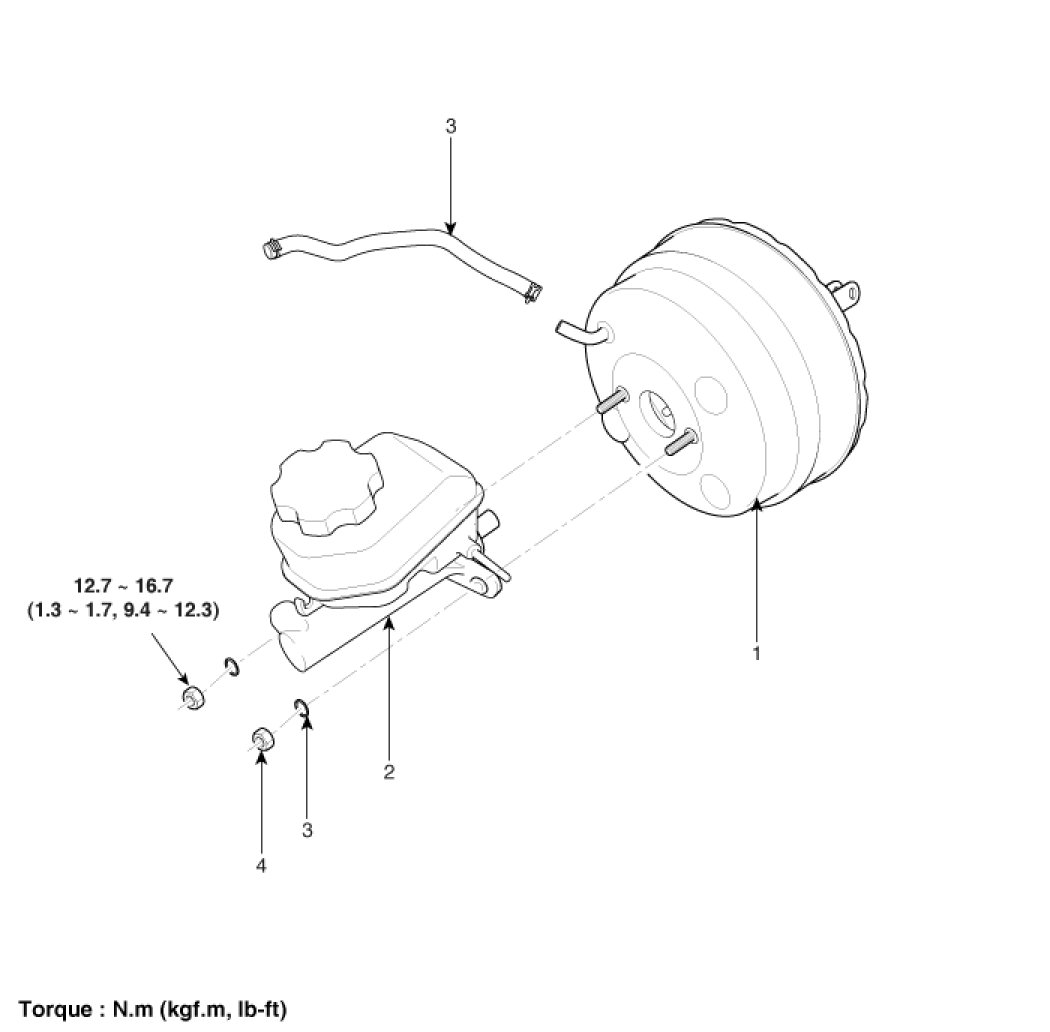 3

12.7 ~ 16.7
(1.3 ~ 1.7, 9.4 ~ 12.3)

1

2

3

4

Torque : N.m (kgf.m, lb-ft)