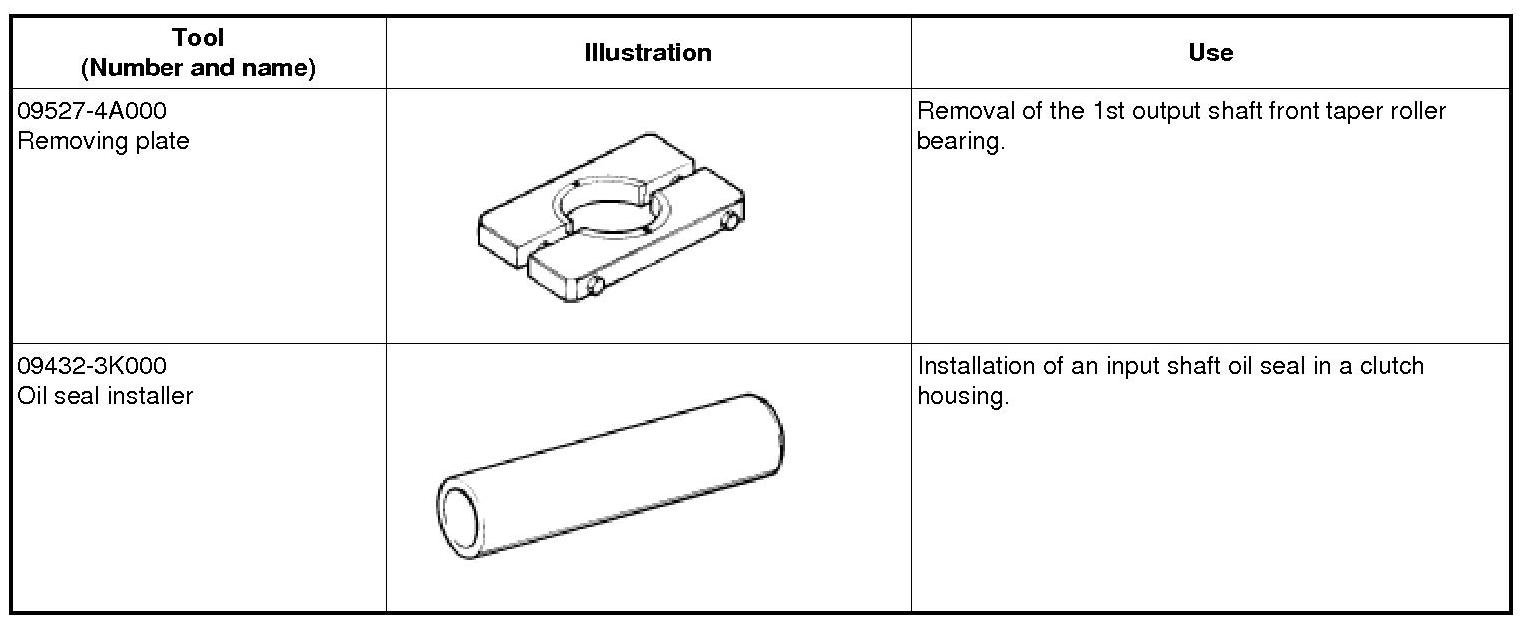 | Tool (Number and name) | Illustration | Use |
|---|---|---|
| 09527-4A000 Removing plate | | Removal of the 1st output shaft front taper roller bearing. |
| 09432-3K000 Oil seal installer | | Installation of an input shaft oil seal in a clutch housing. |