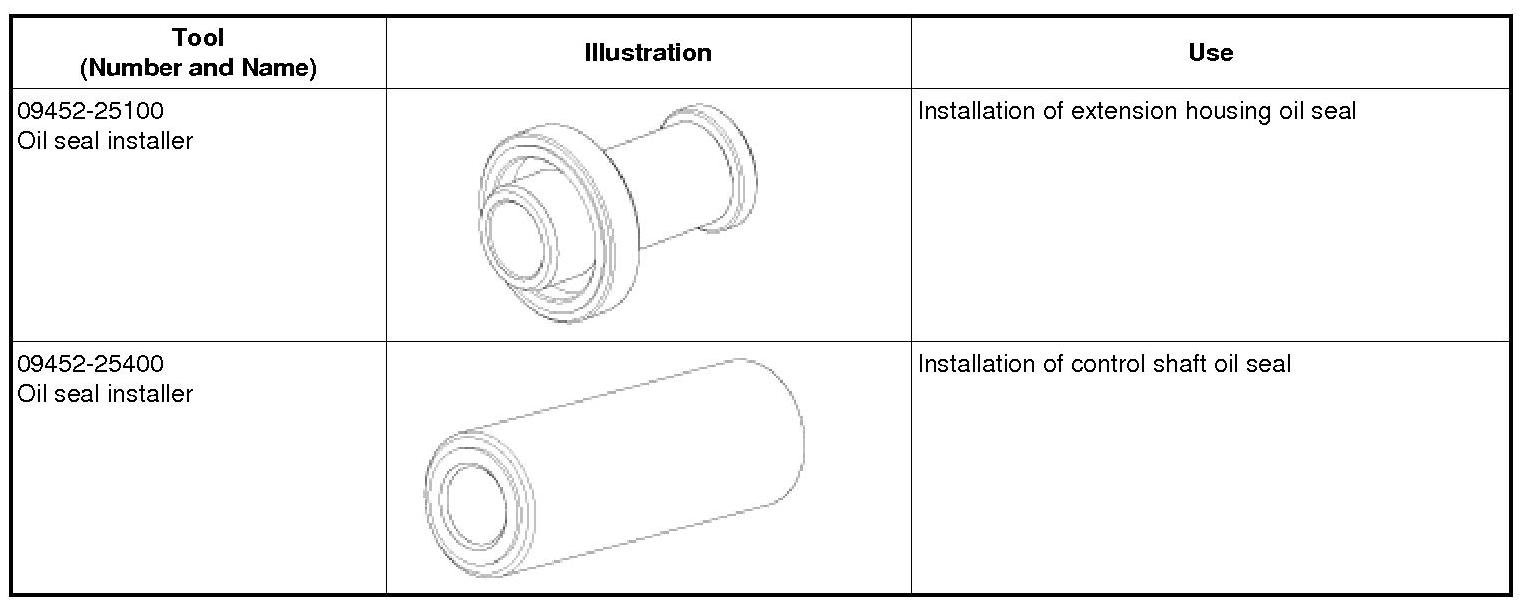 | Tool (Number and Name) | Illustration | Use |
|---|---|---|
| 09452-25100 Oil seal installer | | Installation of extension housing oil seal |
| 09452-25400 Oil seal installer | | Installation of control shaft oil seal |