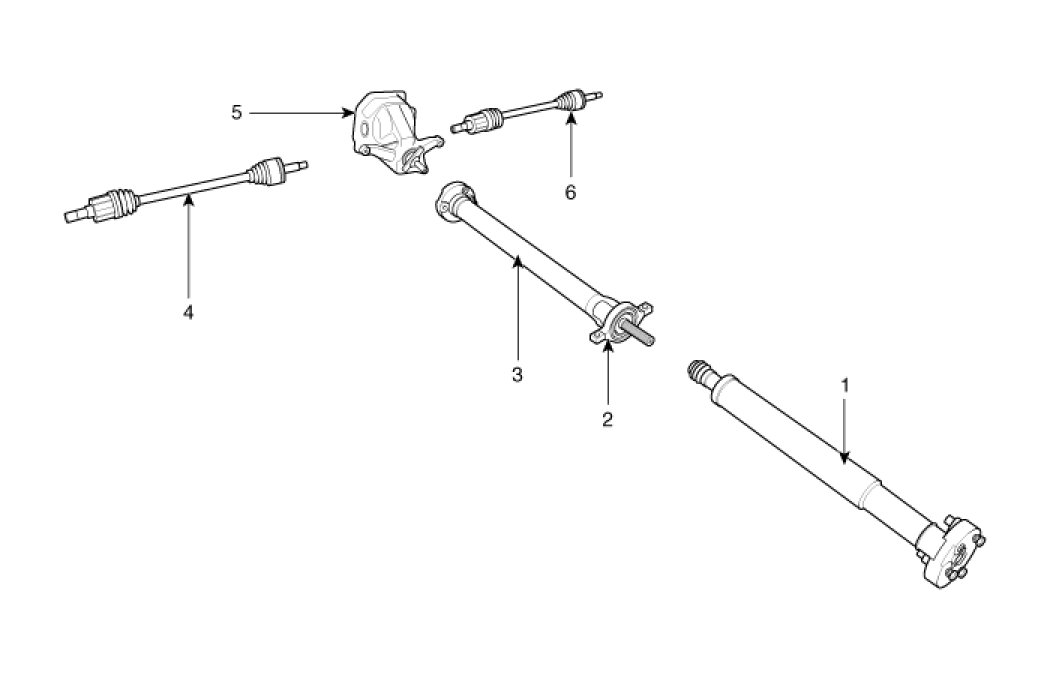 5
6
4
3
2
1