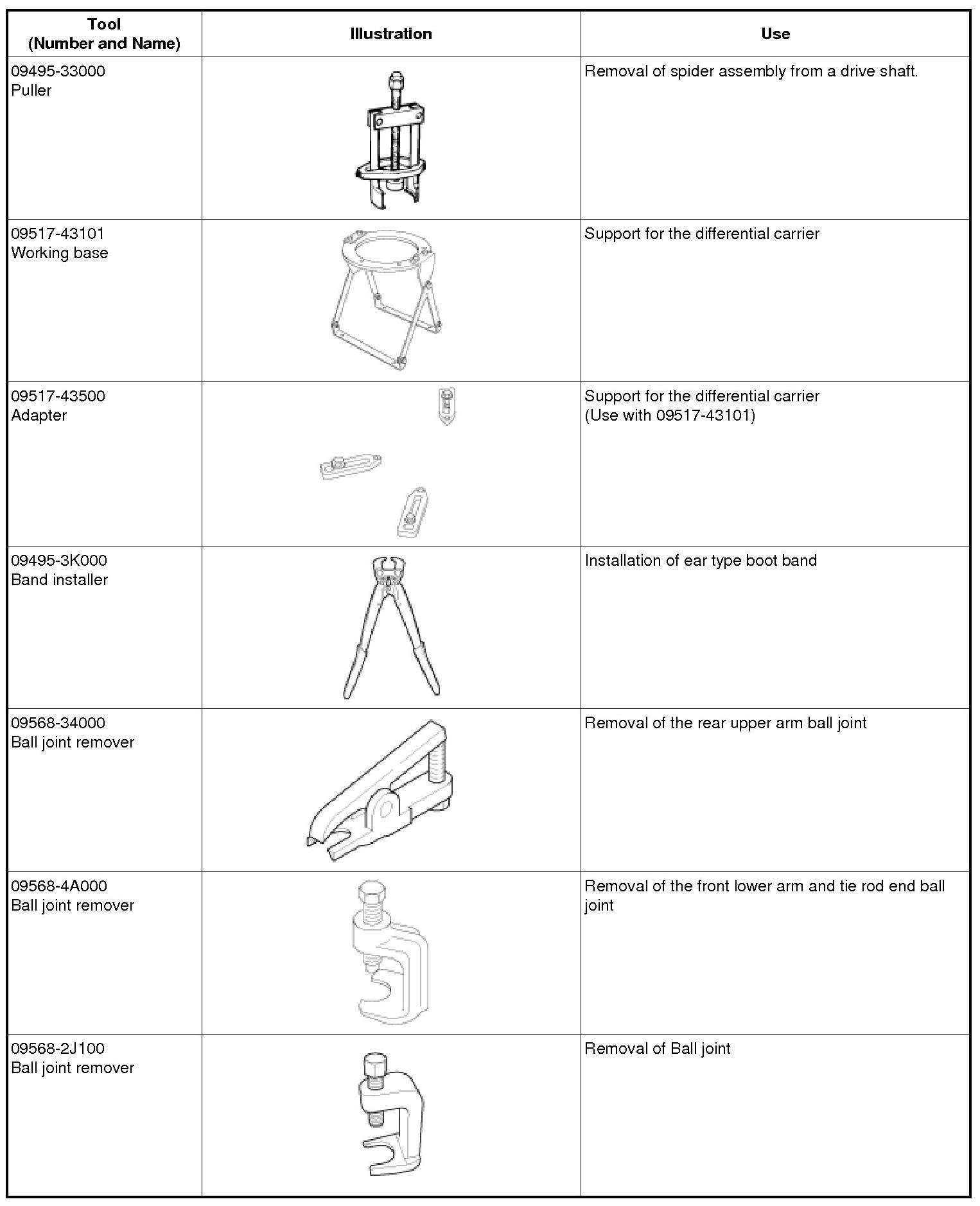 | Tool (Number and Name) | Illustration | Use |
|---|---|---|
| 09495-33000 Puller | | Removal of spider assembly from a drive shaft. |
| 09517-43101 Working base | | Support for the differential carrier |
| 09517-43500 Adapter | | Support for the differential carrier (Use with 09517-43101) |
| 09495-3K000 Band installer | | Installation of ear type boot band |
| 09568-34000 Ball joint remover | | Removal of the rear upper arm ball joint |
| 09568-4A000 Ball joint remover | | Removal of the front lower arm and tie rod end ball joint |
| 09568-2J100 Ball joint remover | | Removal of Ball joint |