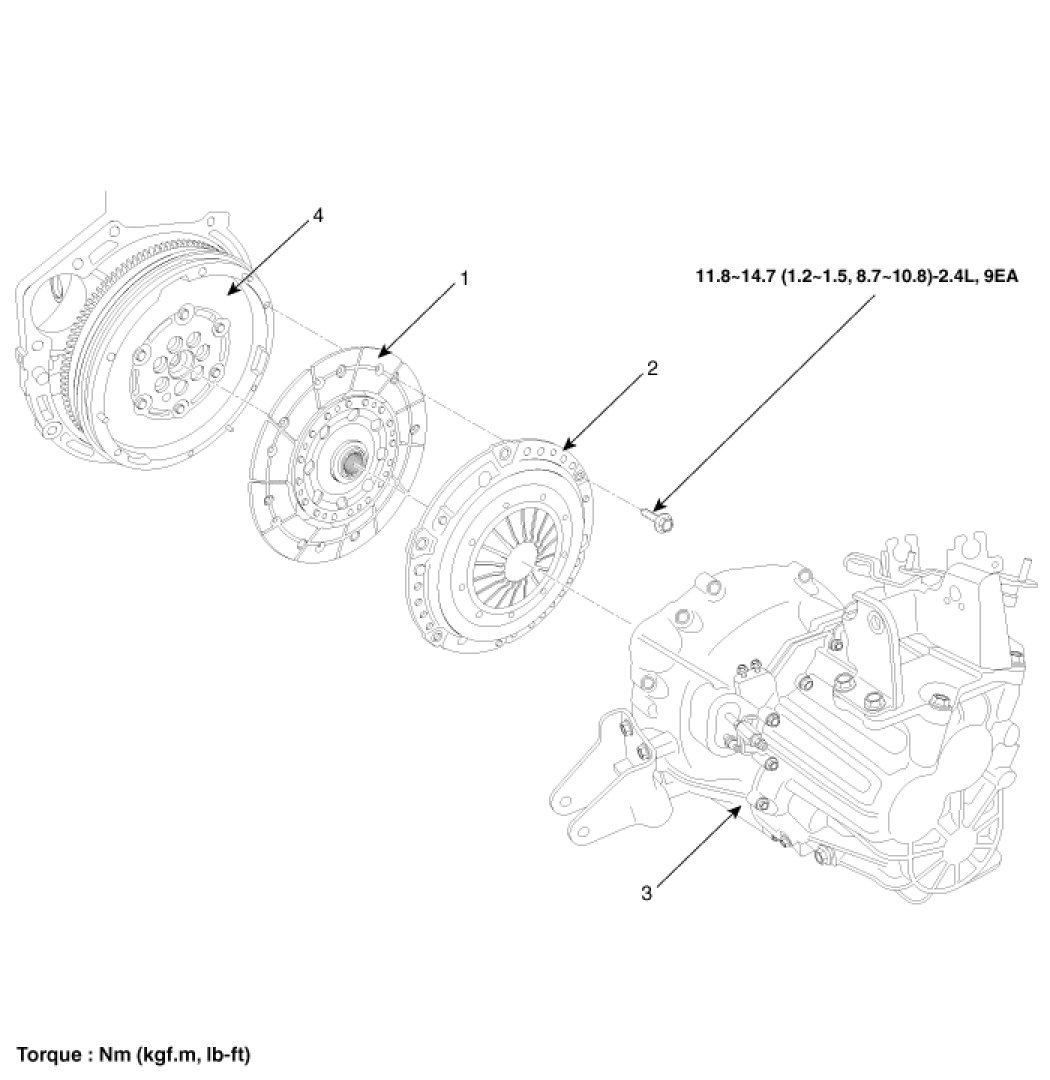 4

1

11.8~14.7 (1.2~1.5, 8.7~10.8)-2.4L, 9EA

2

3

Torque : Nm (kgf.m, lb-ft)