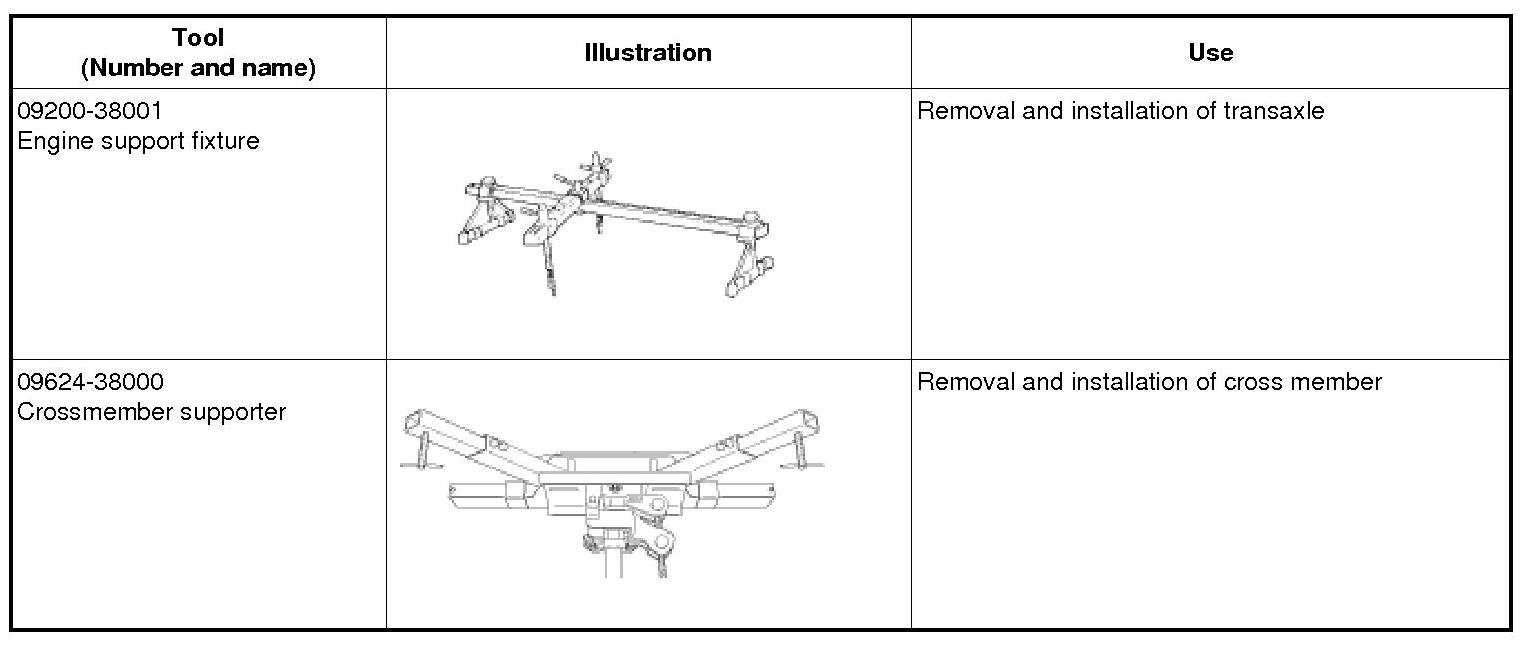 | Tool (Number and name) | Illustration | Use |
|---|---|---|
| 09200-38001 Engine support fixture | | Removal and installation of transaxle |
| 09624-38000 Crossmember supporter | | Removal and installation of cross member |