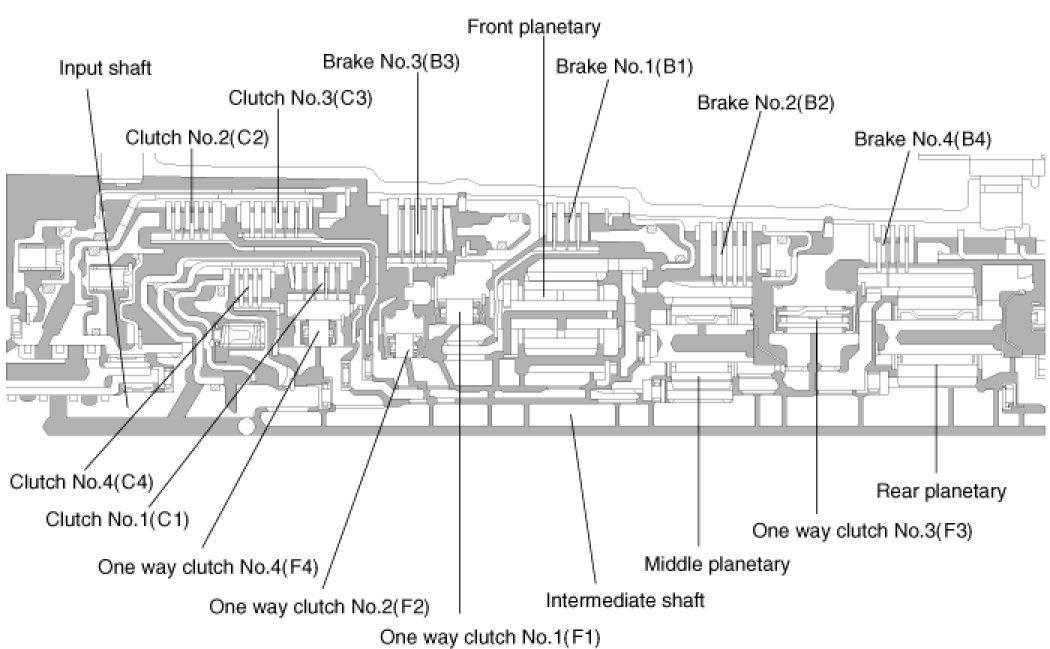 Front planetary
Input shaft
Brake No.3(B3)
Brake No.1(B1)
Clutch No.3(C3)
Brake No.2(B2)
Clutch No.2(C2)
Brake No.4(B4)
Clutch No.4(C4)
Clutch No.1(C1)
Rear planetary
One way clutch No.3(F3)
One way clutch No.4(F4)
Middle planetary
One way clutch No.2(F2)
Intermediate shaft
One way clutch No.1(F1)